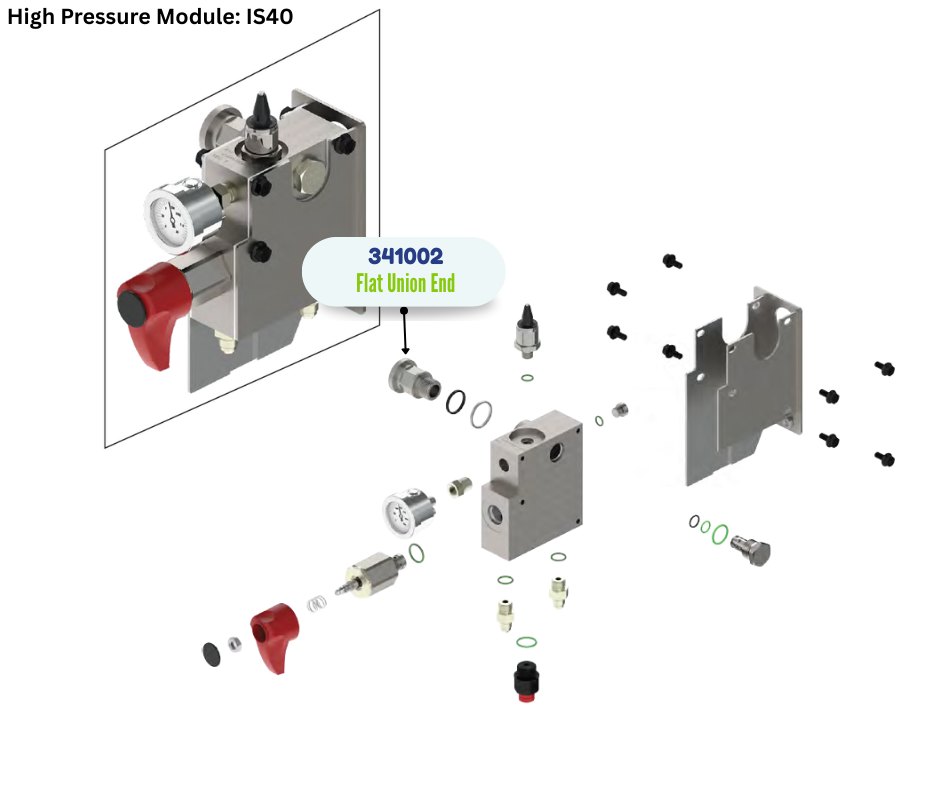 High Pressure Module: IS40

341002
Flat Union End