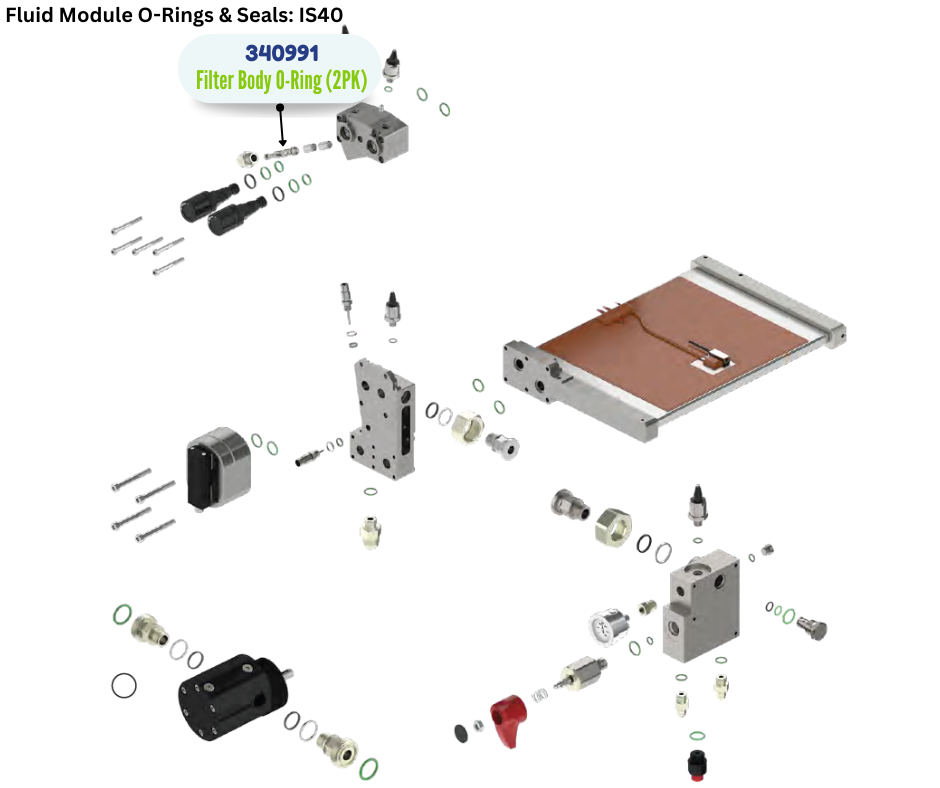 Fluid Module O-Rings & Seals: IS40

340991
Filter Body O-Ring (2PK)