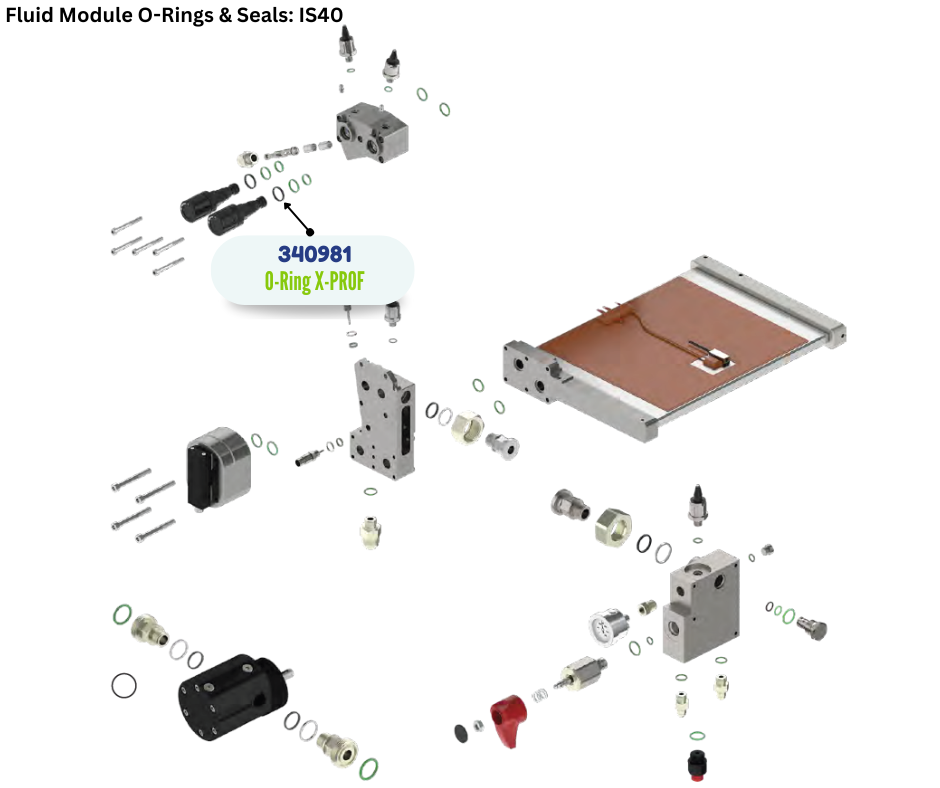 Fluid Module O-Rings & Seals: IS40

340981
O-Ring X-PROF