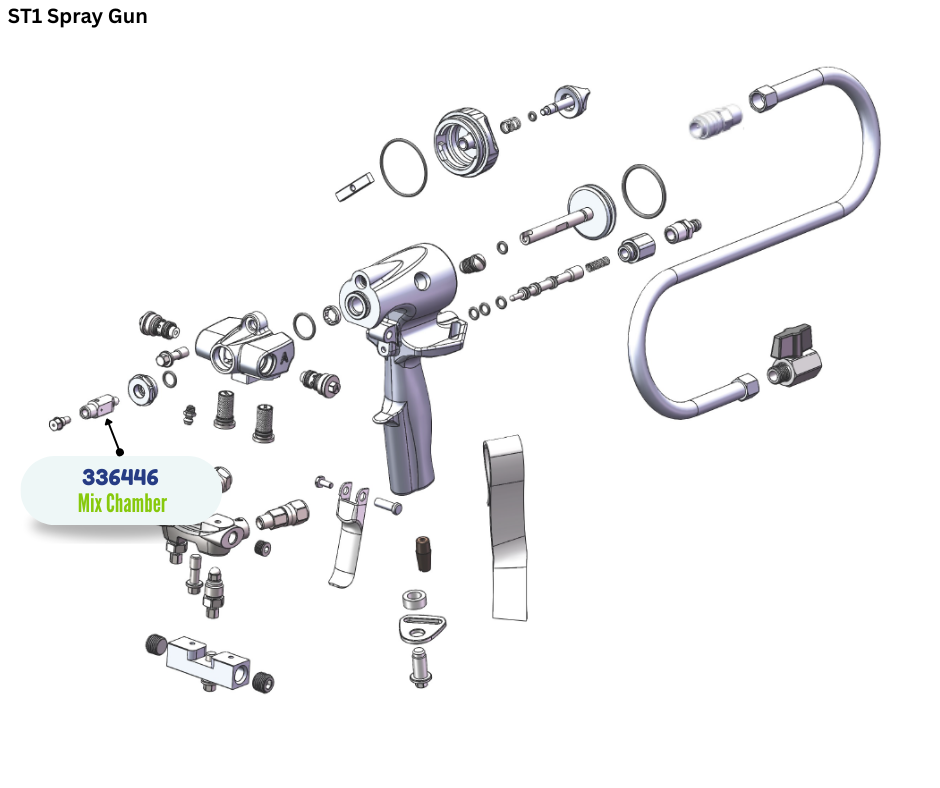 ST1 Spray Gun

336446
Mix Chamber