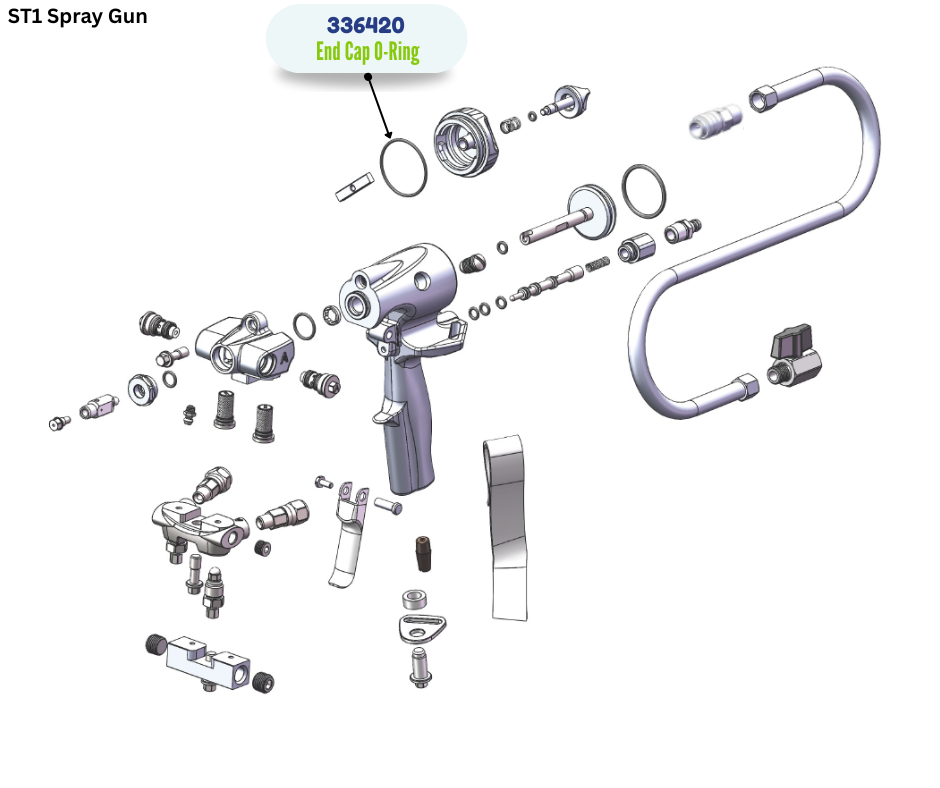 ST1 Spray Gun

336420
End Cap O-Ring