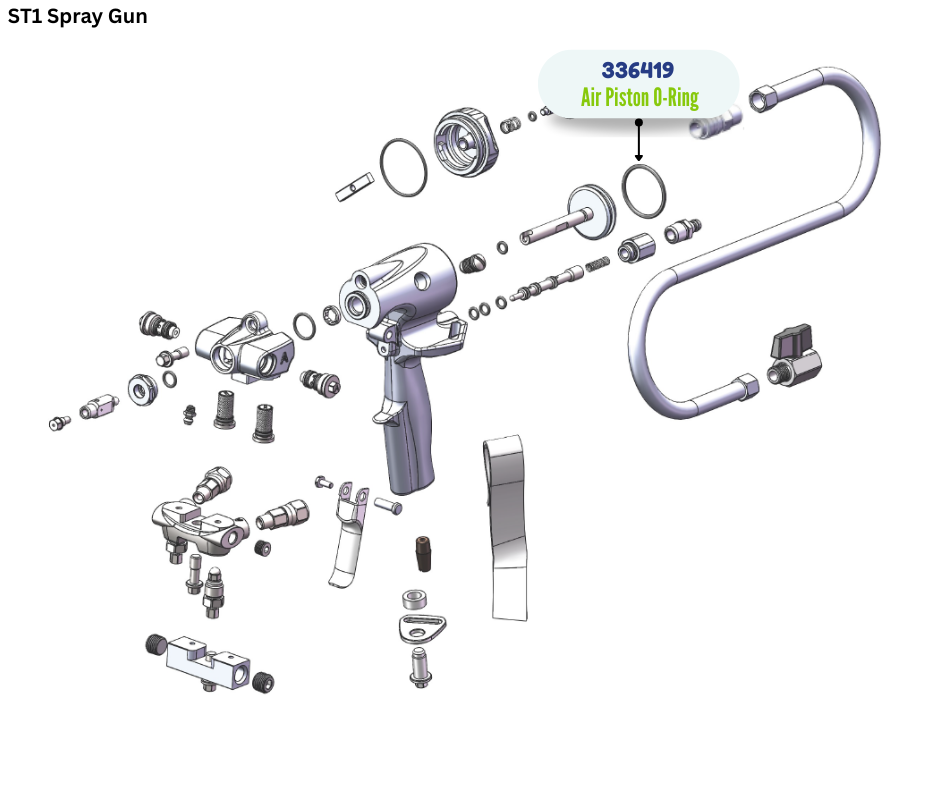 ST1 Spray Gun

336419
Air Piston O-Ring