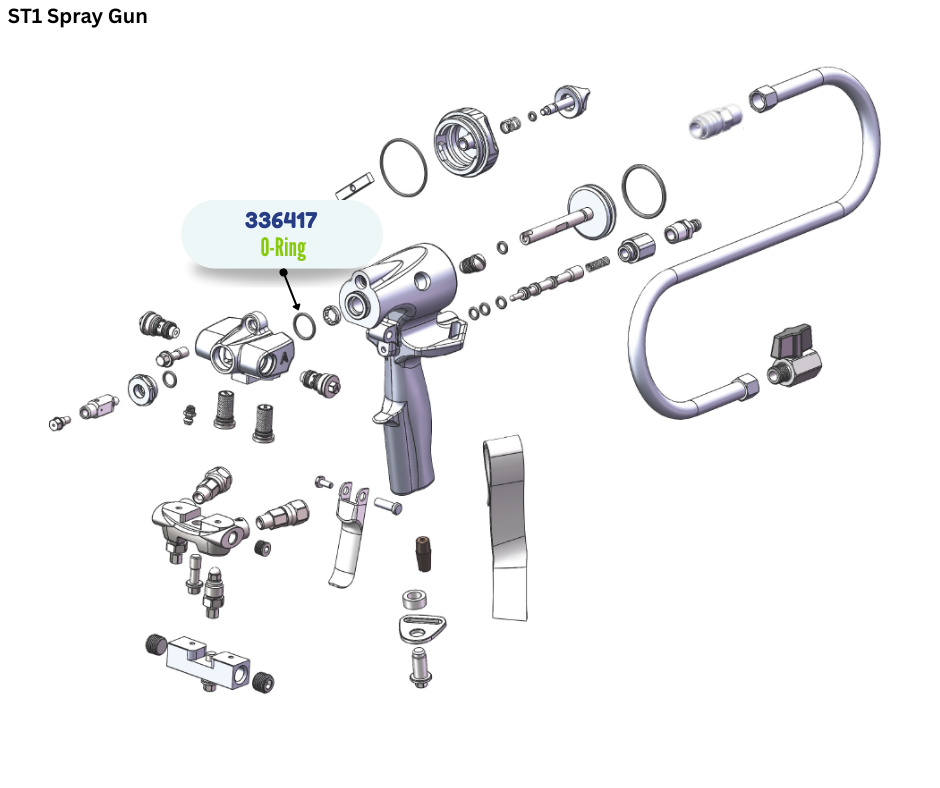 ST1 Spray Gun

336417
O-Ring