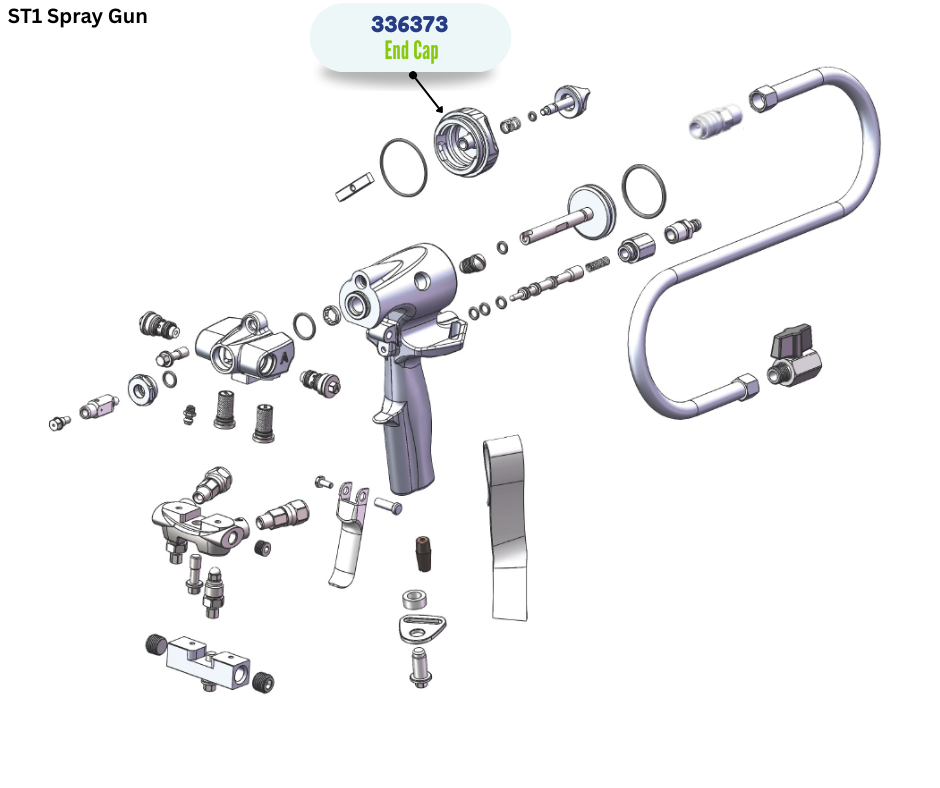 ST1 Spray Gun

336373
End Cap