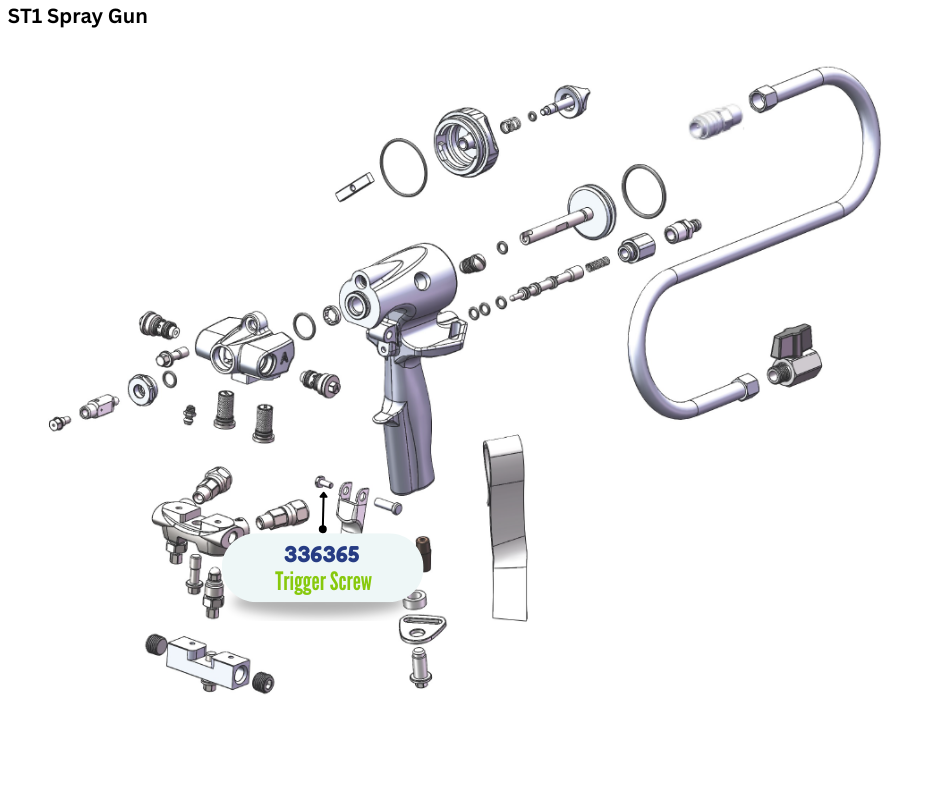 ST1 Spray Gun

336365
Trigger Screw