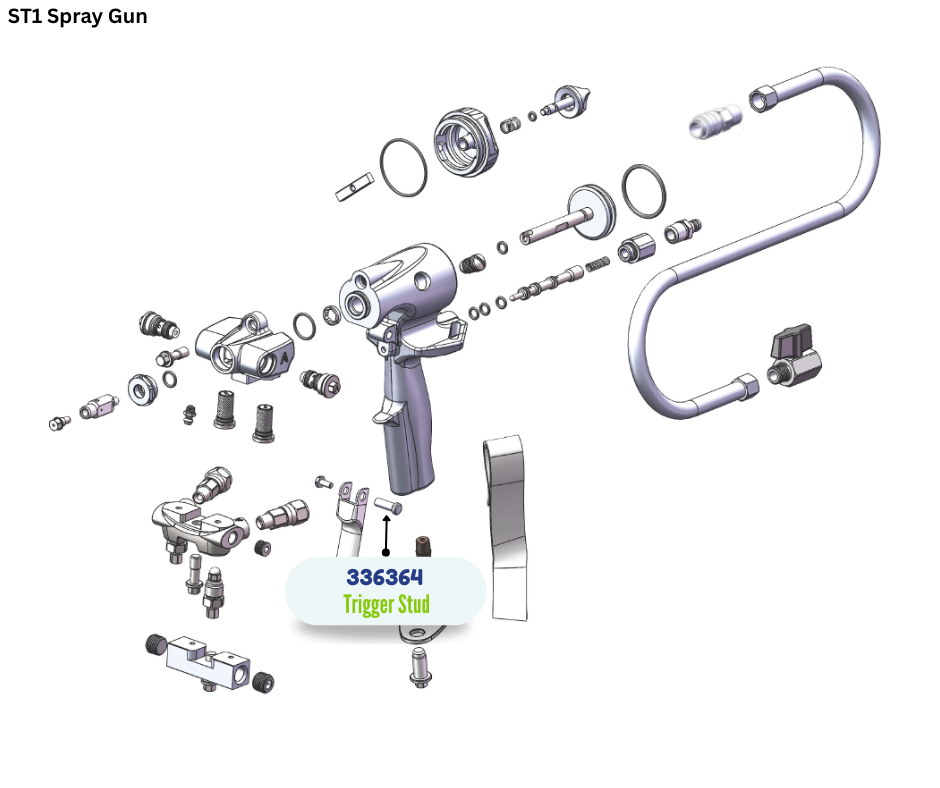 ST1 Spray Gun

336364
Trigger Stud