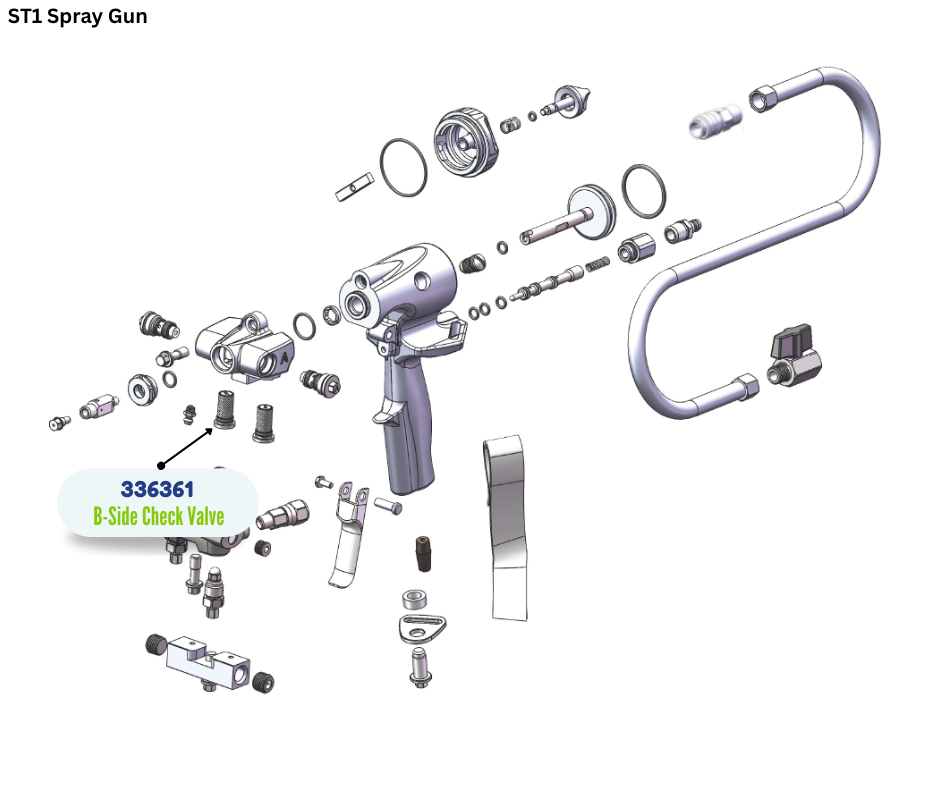 ST1 Spray Gun

336361
B-Side Check Valve