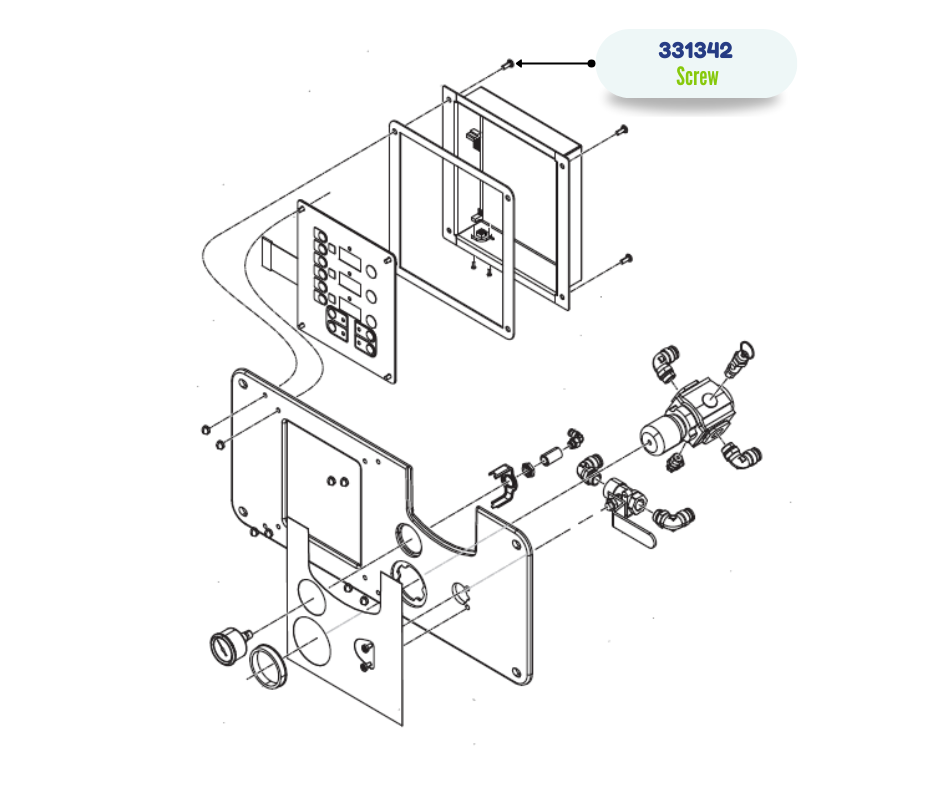 331342
Screw