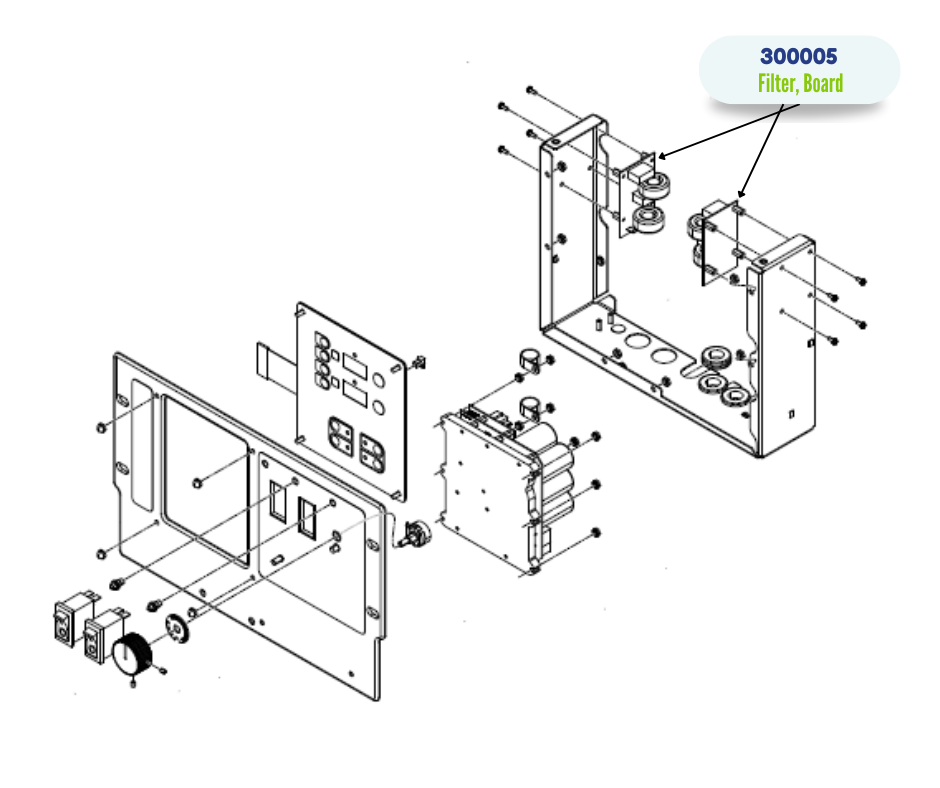 300005
Filter, Board