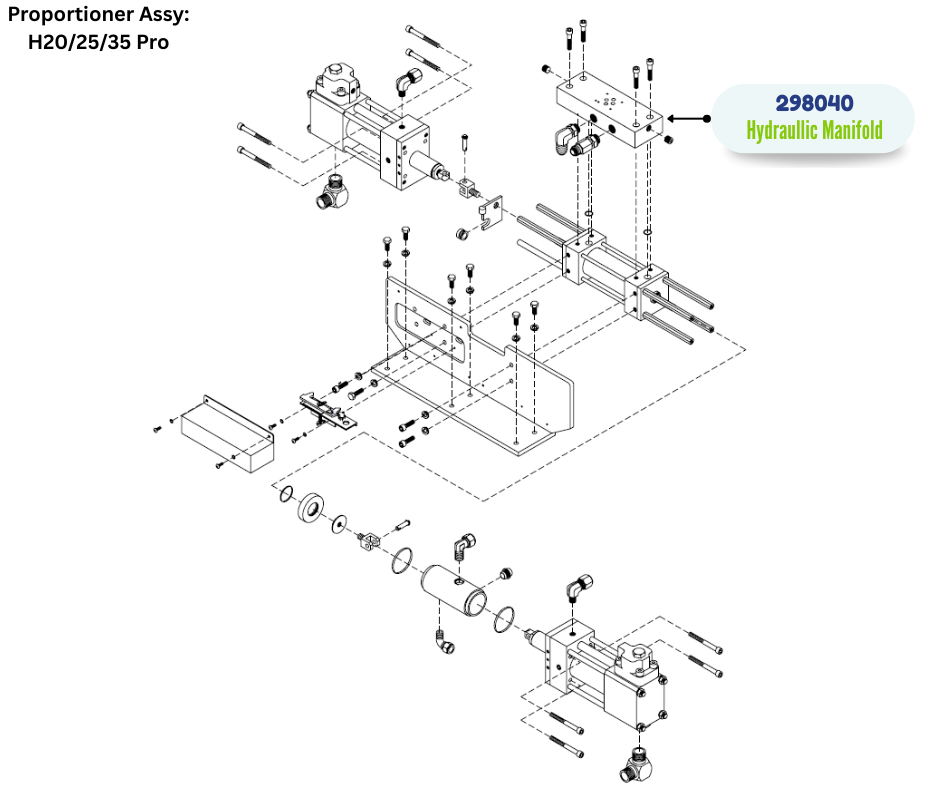 Proportioner Assy:
H20/25/35 Pro

298040
Hydraullic Manifold