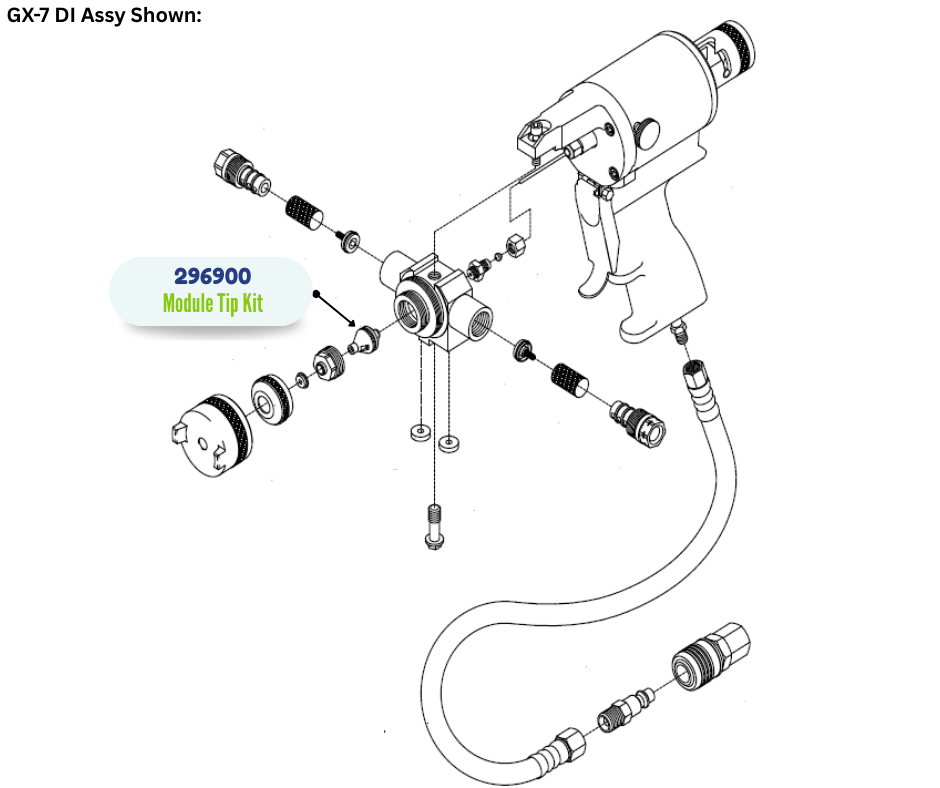 GX-7 DI Assy Shown:

296900
Module Tip Kit