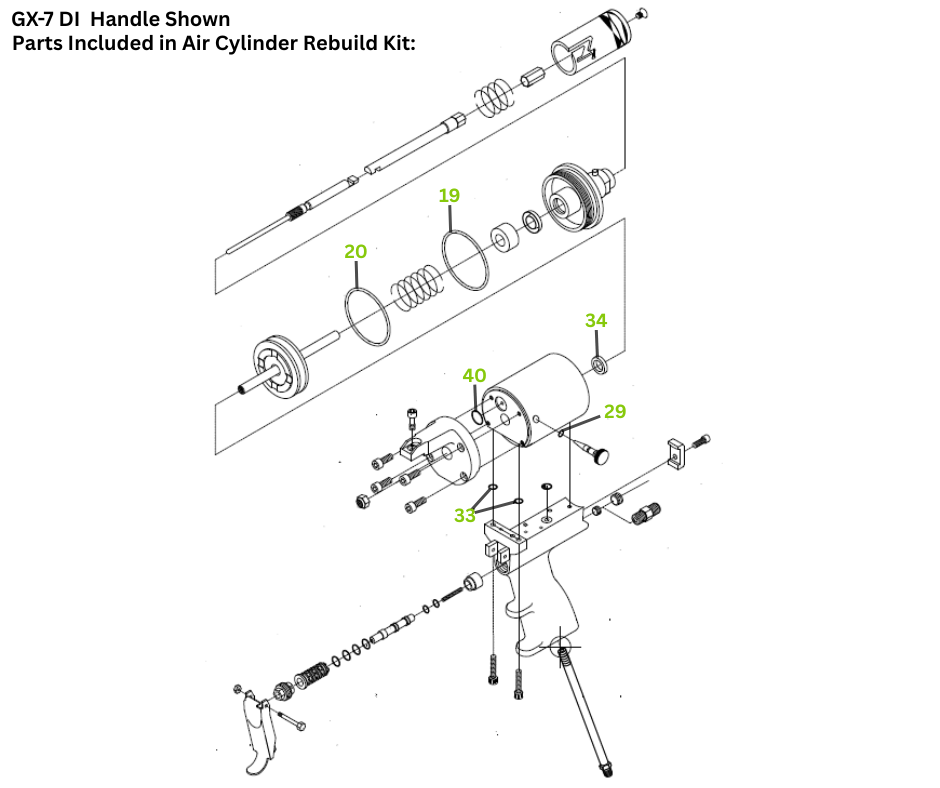 GX-7 DI  Handle Shown
Parts Included in Air Cylinder Rebuild Kit:

19
20
34
40
29
33