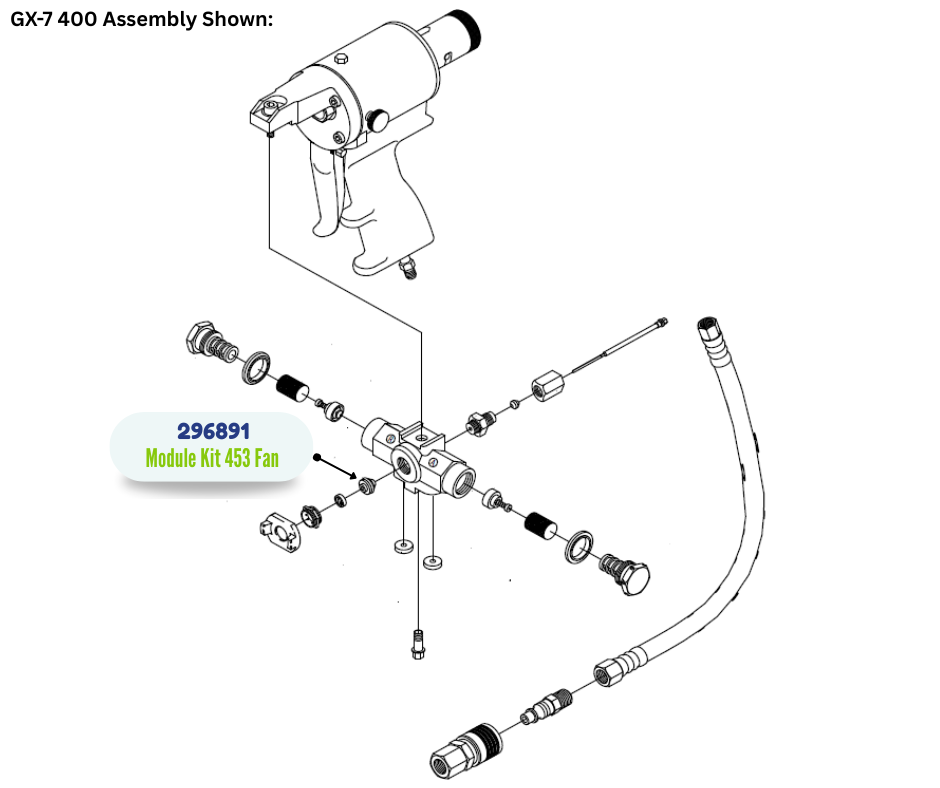 GX-7 400 Assembly Shown:

296891
Module Kit 453 Fan