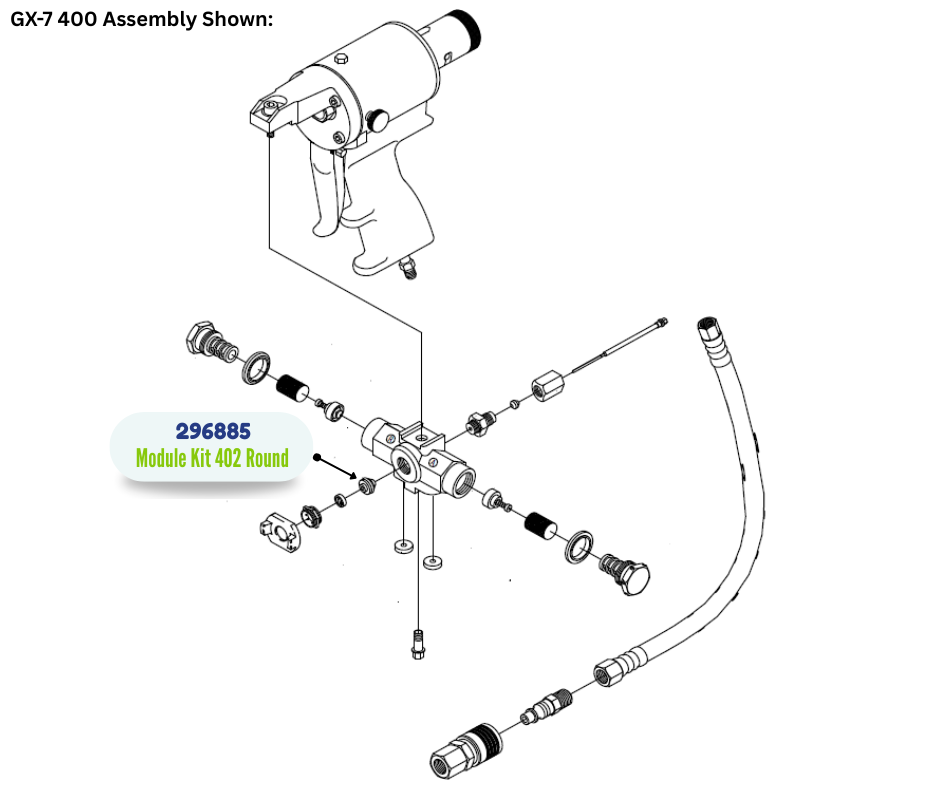 GX-7 400 Assembly Shown:

296885
Module Kit 402 Round