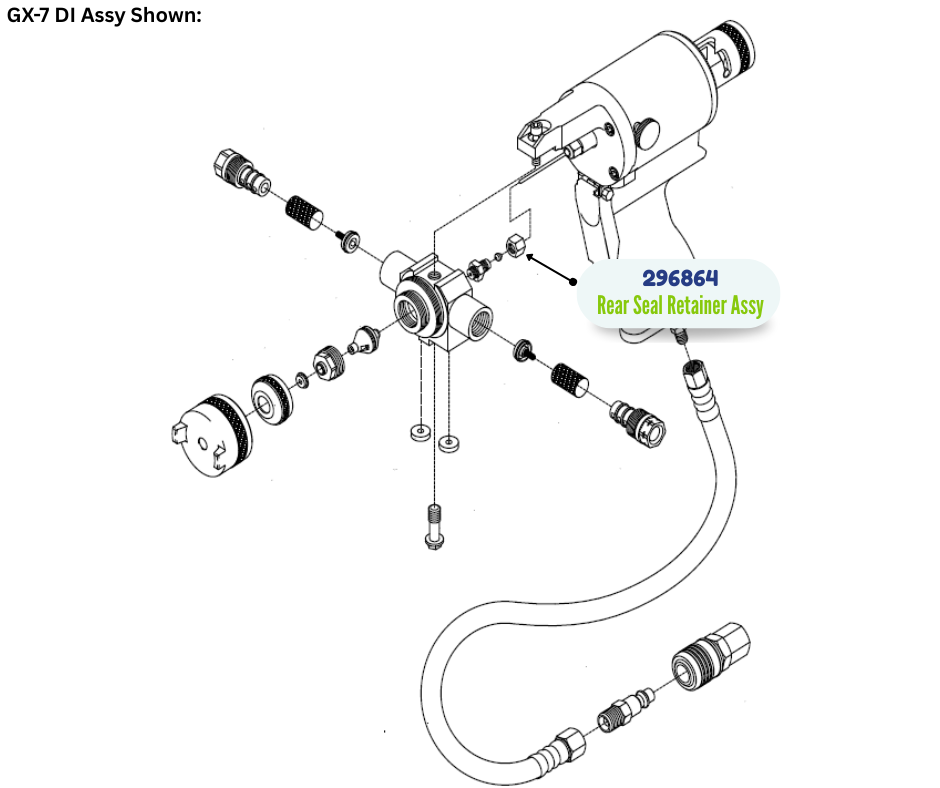 GX-7 DI Assy Shown:

296864
Rear Seal Retainer Assy