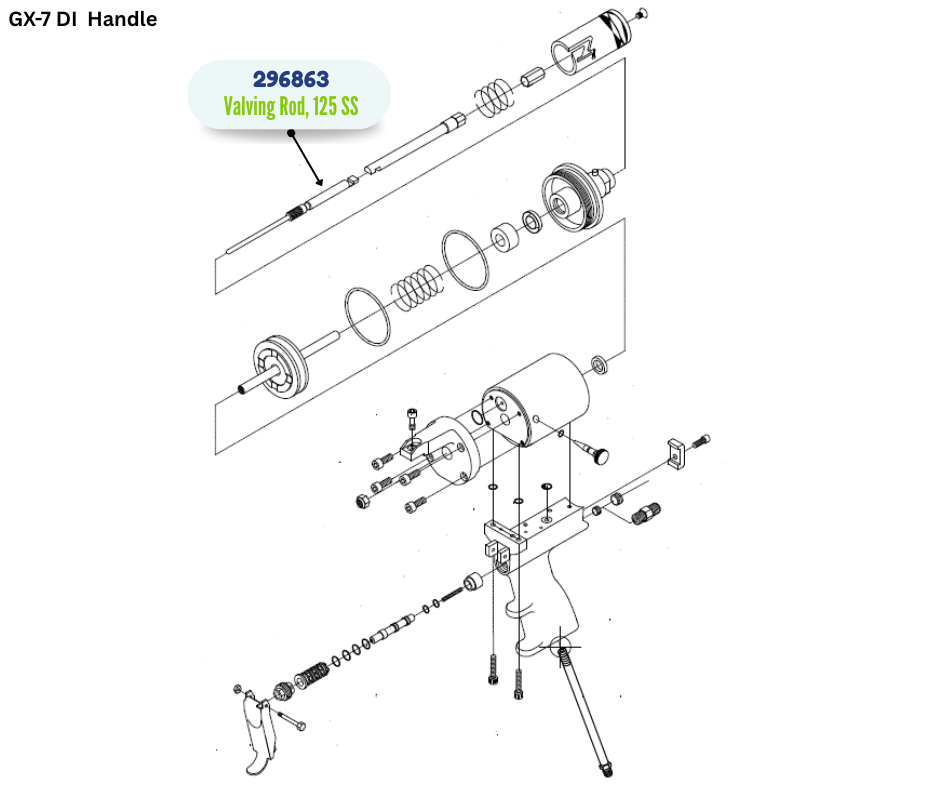 GX-7 DI Handle

296863
Valving Rod, 125 SS