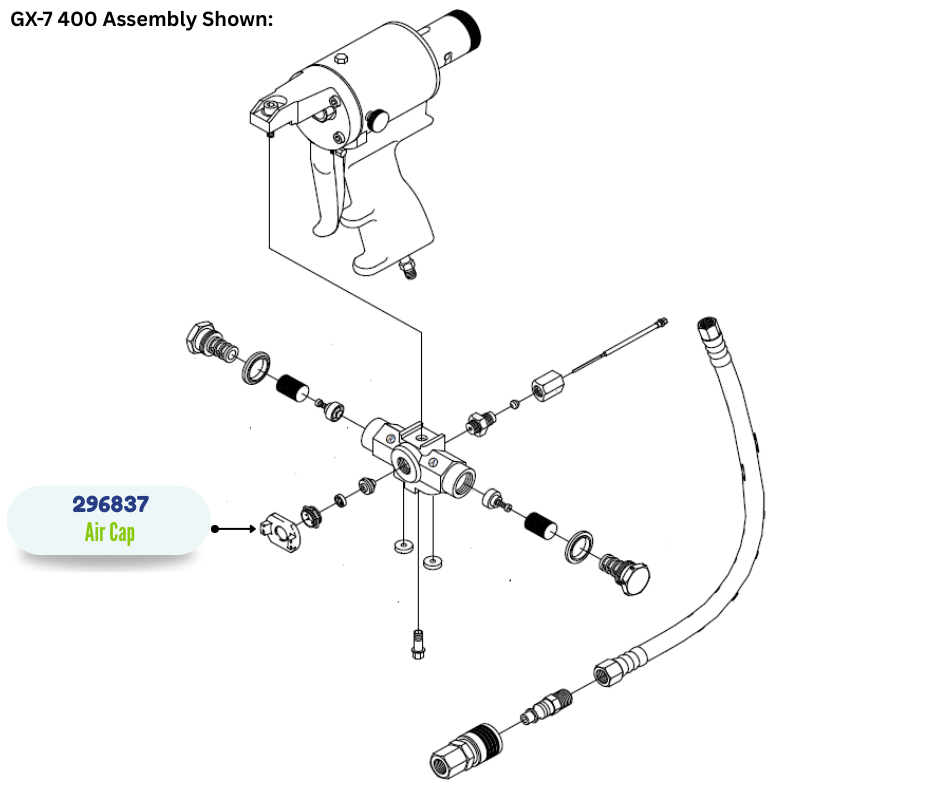 GX-7 400 Assembly Shown:

296837
Air Cap