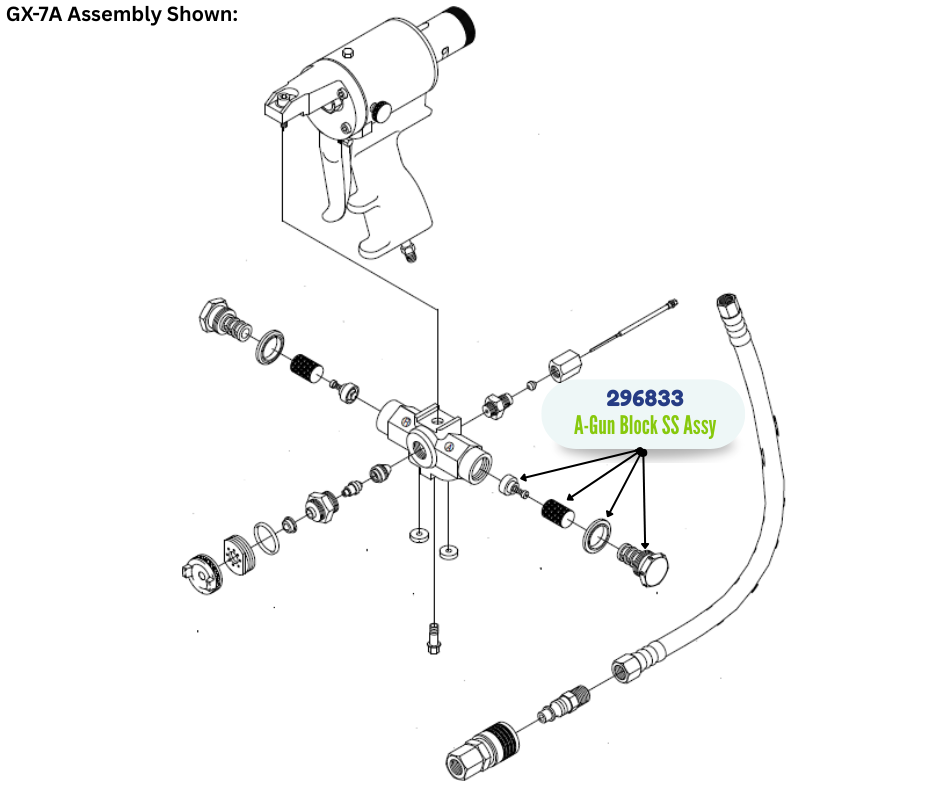 GX-7A Assembly Shown:

296833
A-Gun Block SS Assy