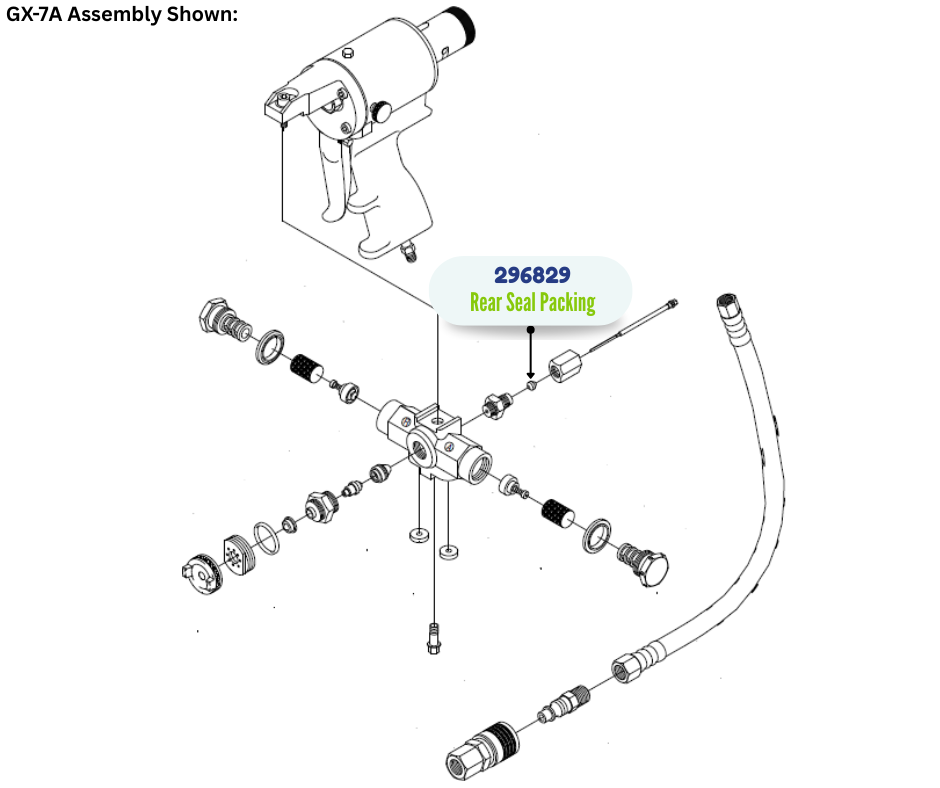 GX-7A Assembly Shown:

296829
Rear Seal Packing