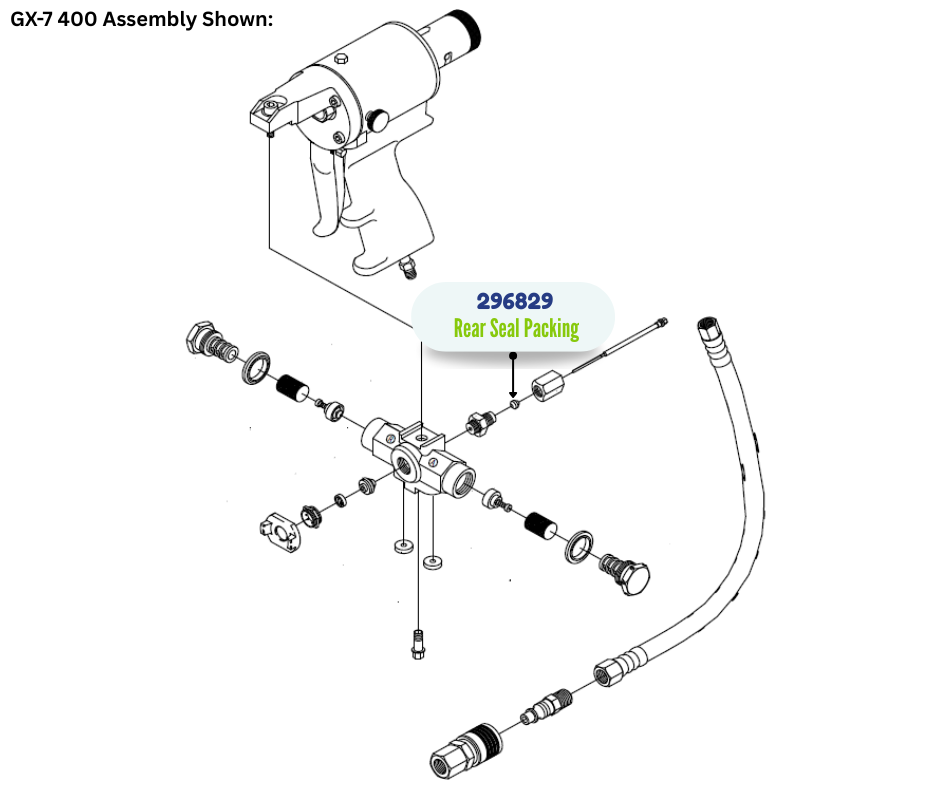 GX-7 400 Assembly Shown:

296829
Rear Seal Packing