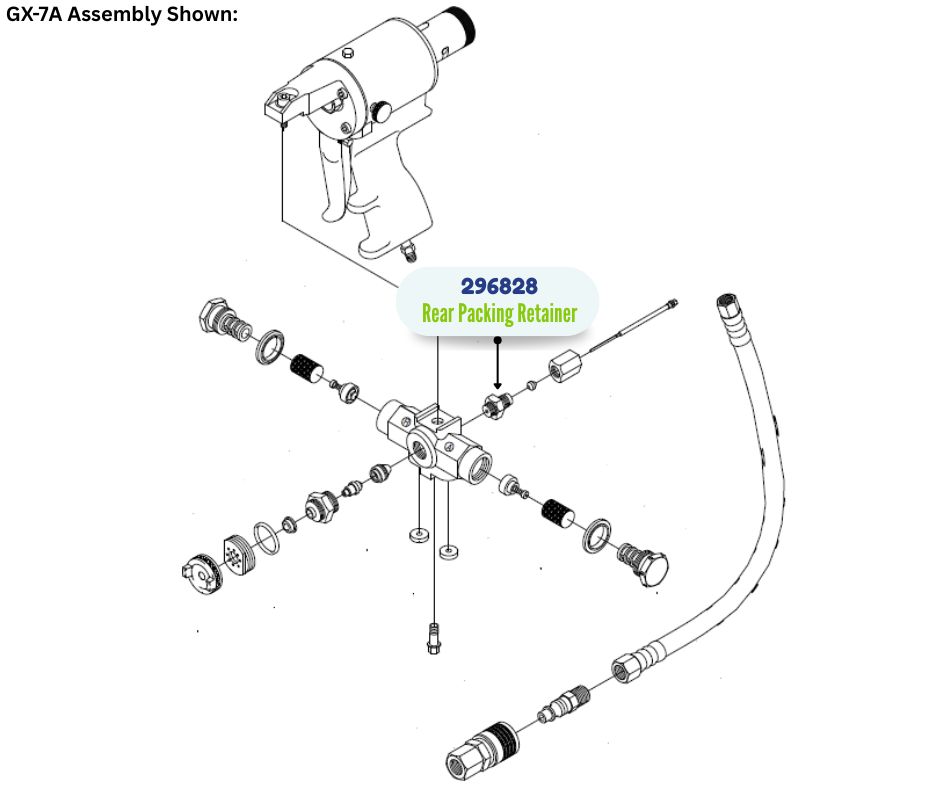 GX-7A Assembly Shown:

296828
Rear Packing Retainer