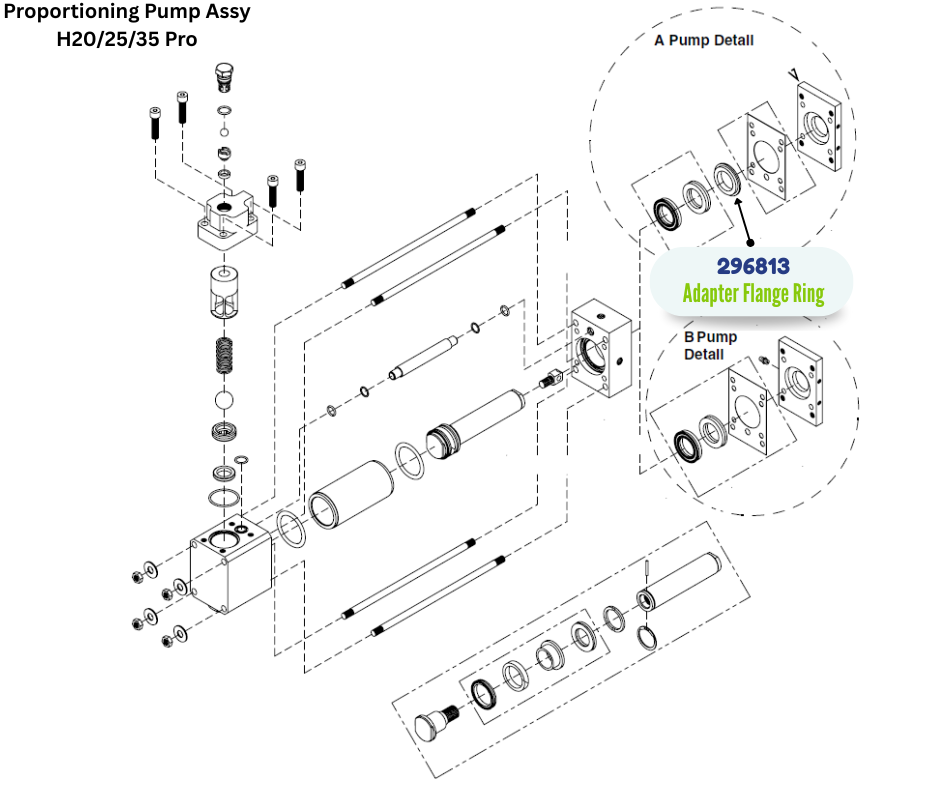 Proportioning Pump Assy
H20/25/35 Pro

A Pump Detail

296813
Adapter Flange Ring

B Pump Detail