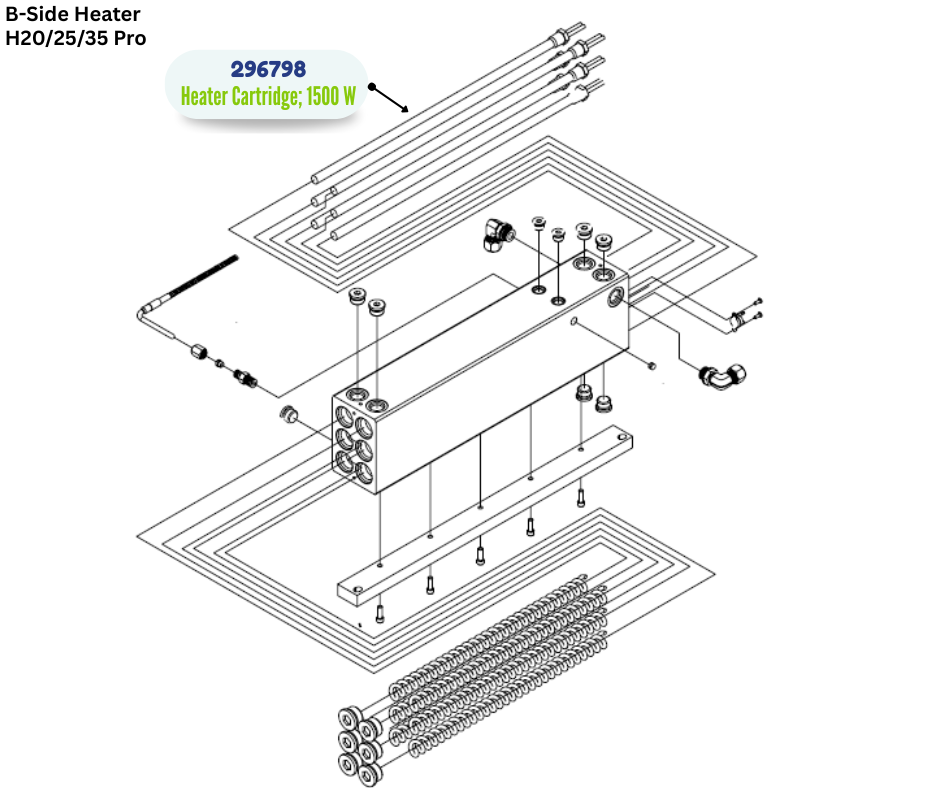 B-Side Heater
H20/25/35 Pro

296798
Heater Cartridge; 1500 W