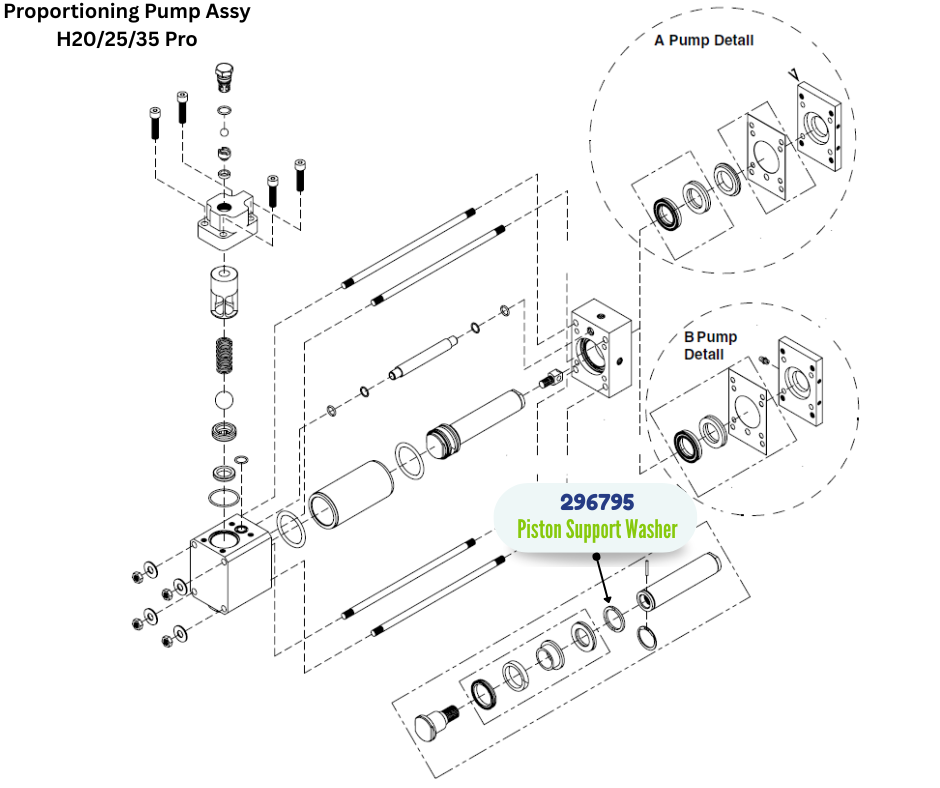 Proportioning Pump Assy
H20/25/35 Pro

A Pump Detail

B Pump Detail

296795
Piston Support Washer