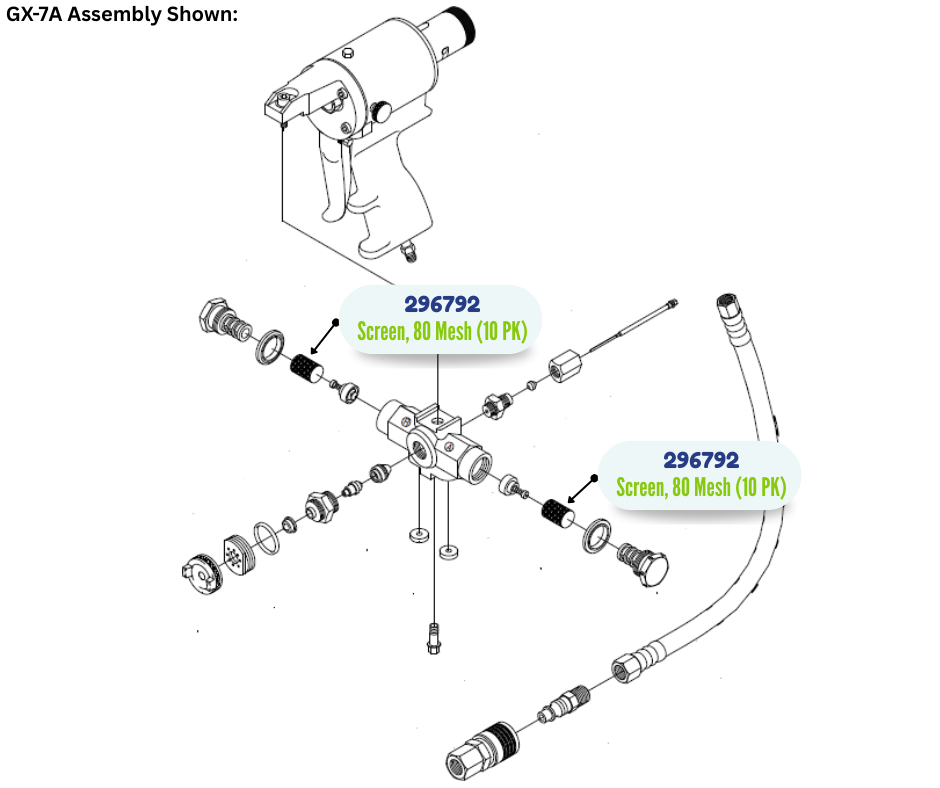 GX-7A Assembly Shown:

296792
Screen, 80 Mesh (10 PK)

296792
Screen, 80 Mesh (10 PK)