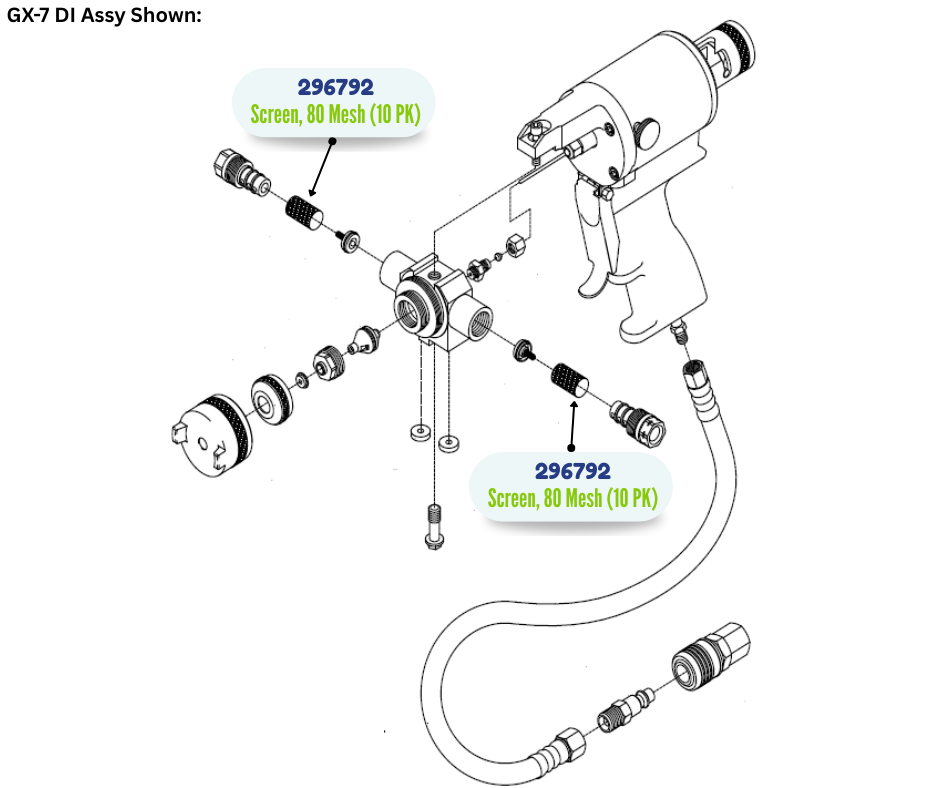 GX-7 DI Assy Shown:

296792
Screen, 80 Mesh (10 PK)

296792
Screen, 80 Mesh (10 PK)