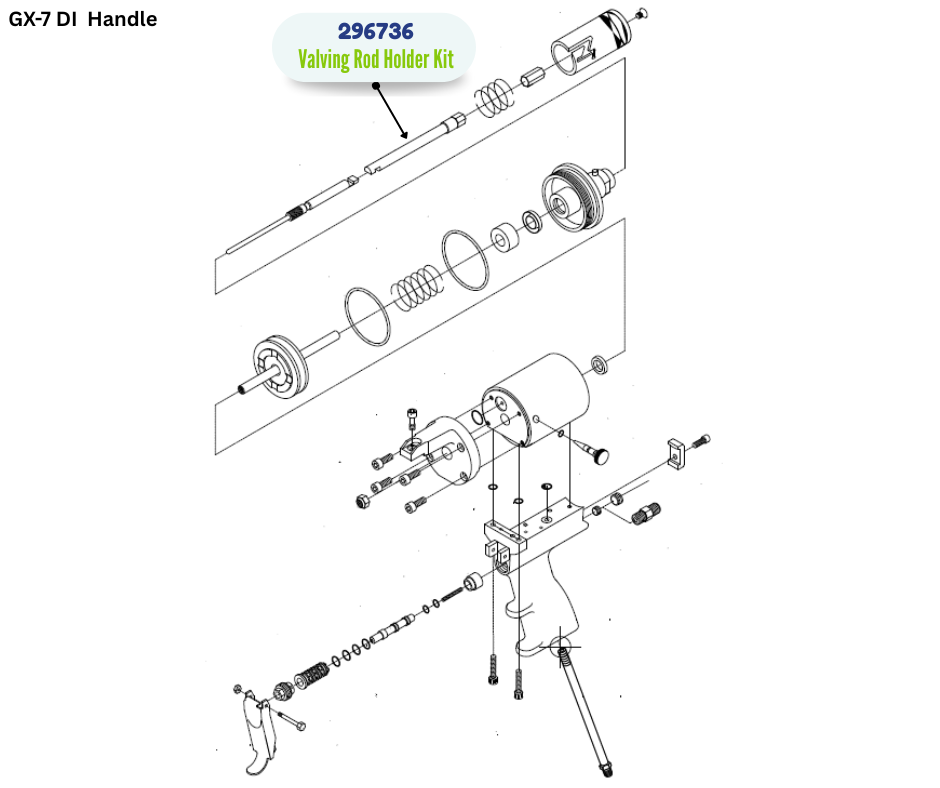 GX-7 DI Handle

296736
Valving Rod Holder Kit