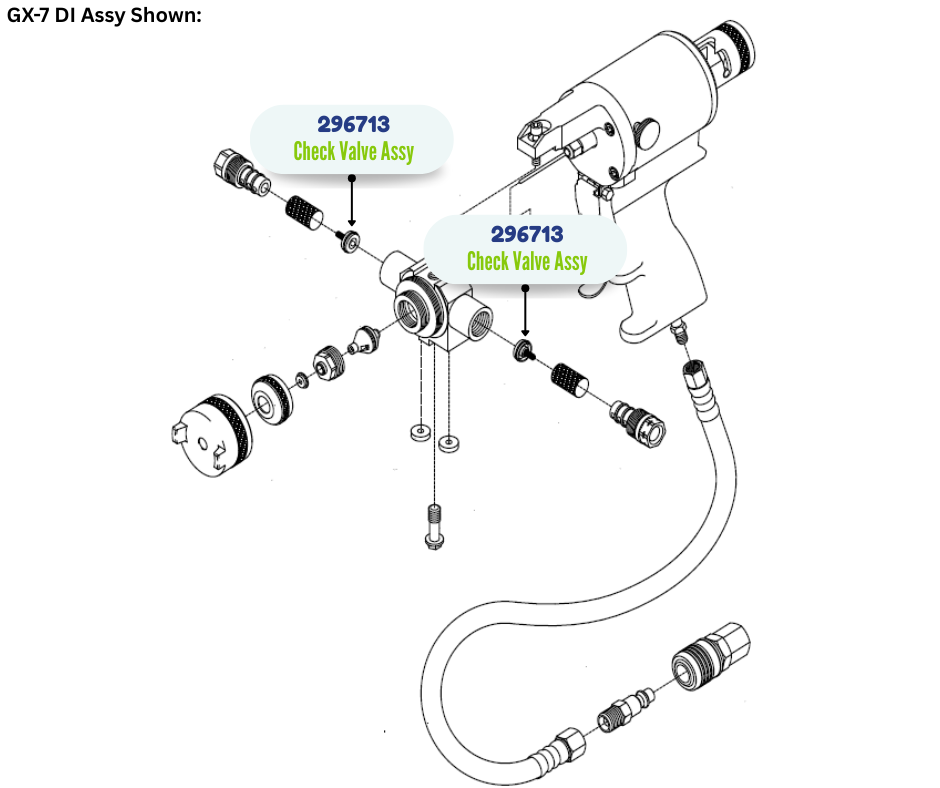 GX-7 DI Assy Shown:

296713
Check Valve Assy

296713
Check Valve Assy