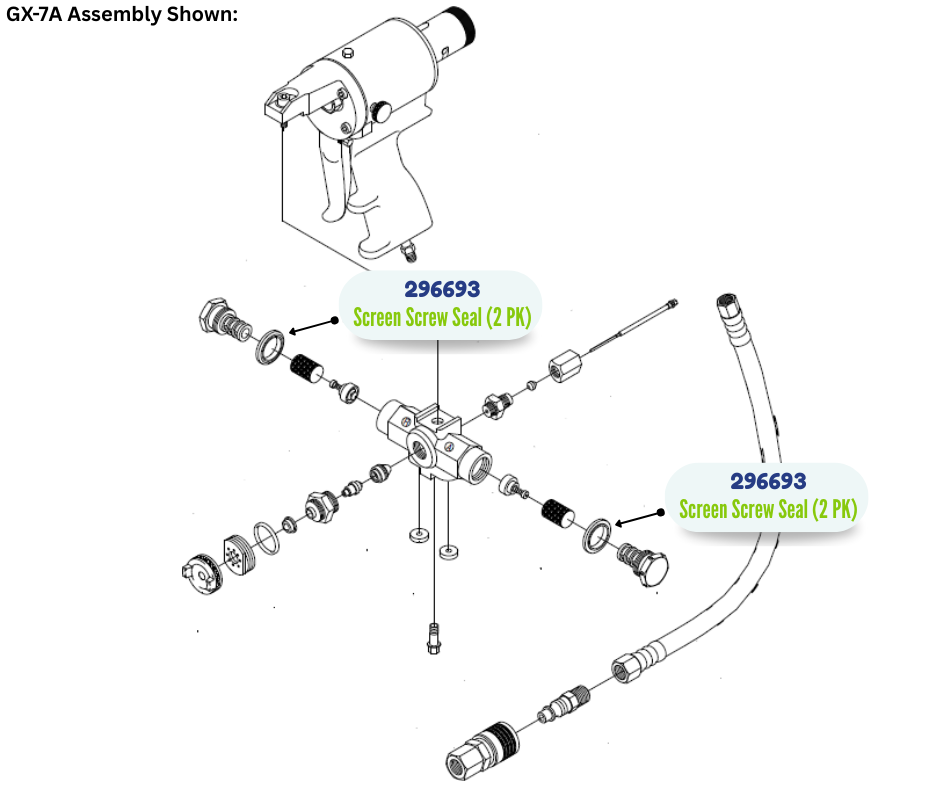 GX-7A Assembly Shown:

296693
Screen Screw Seal (2 PK)

296693
Screen Screw Seal (2 PK)