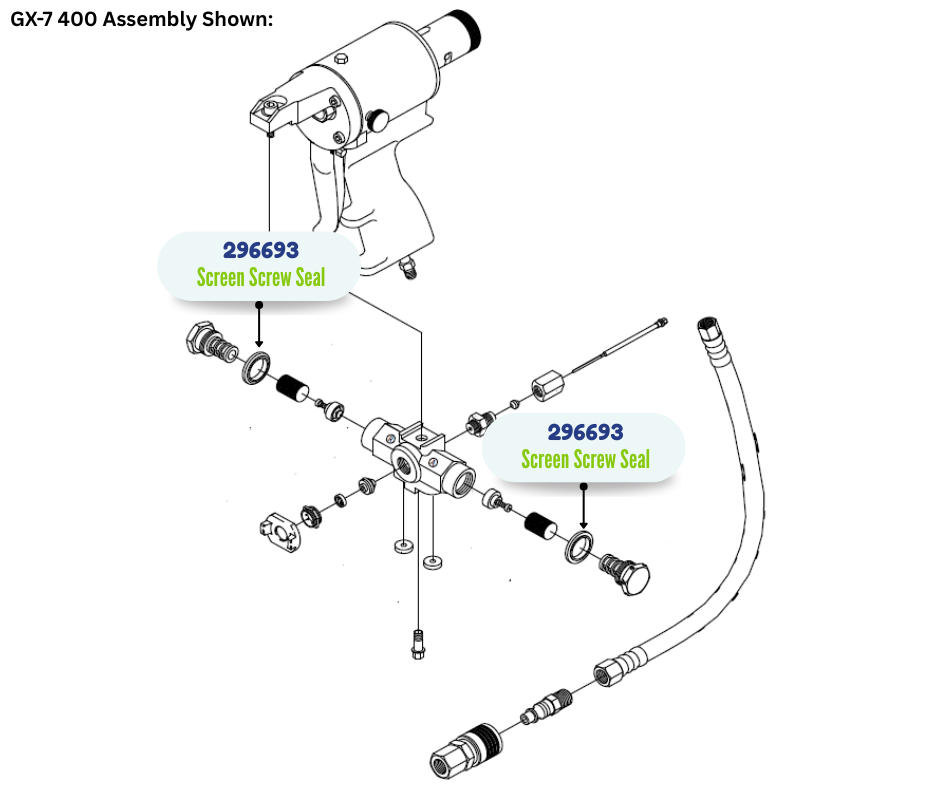 GX-7 400 Assembly Shown:

296693
Screen Screw Seal

296693
Screen Screw Seal