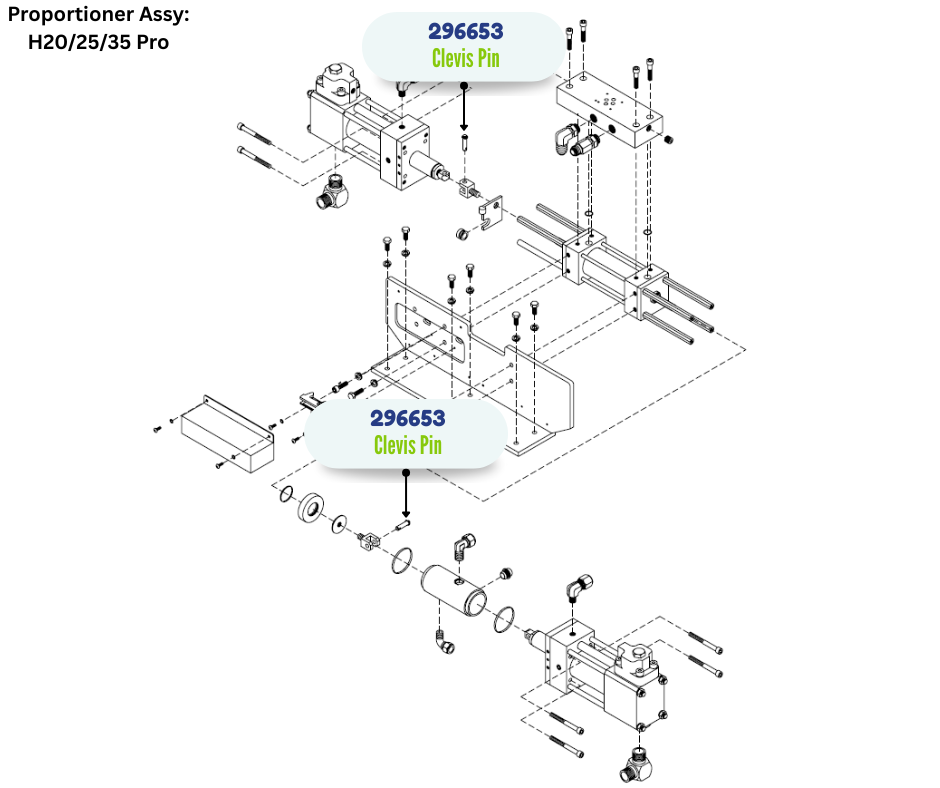 Proportioner Assy:
H20/25/35 Pro

296653
Clevis Pin

296653
Clevis Pin