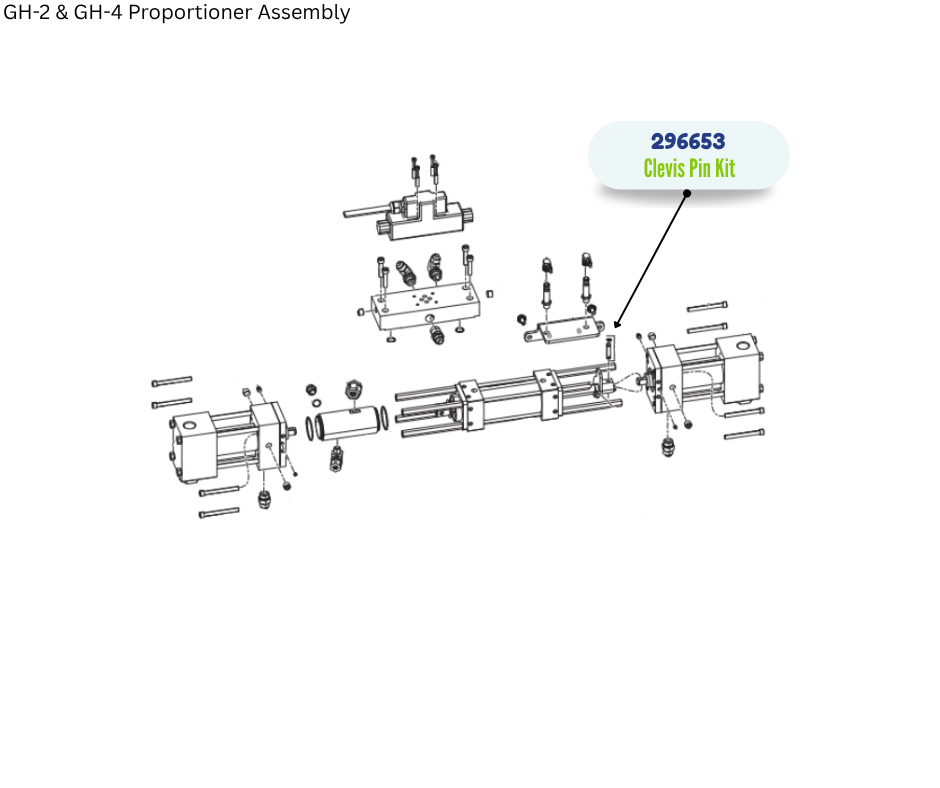 GH-2 & GH-4 Proportioner Assembly

296653
Clevis Pin Kit