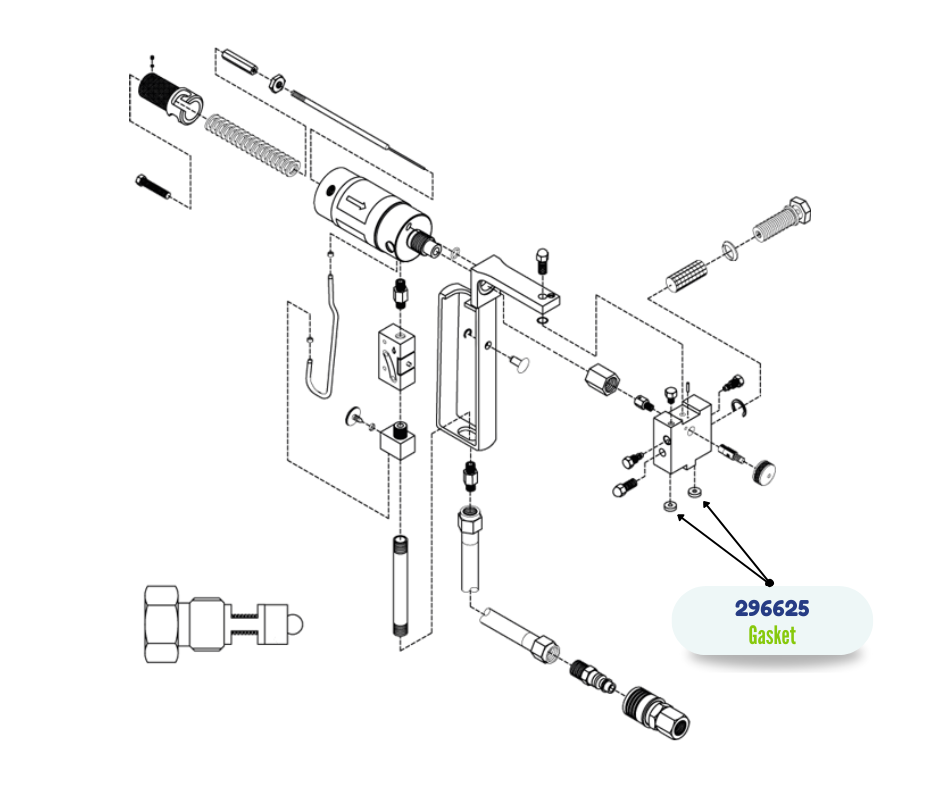 296625
Gasket