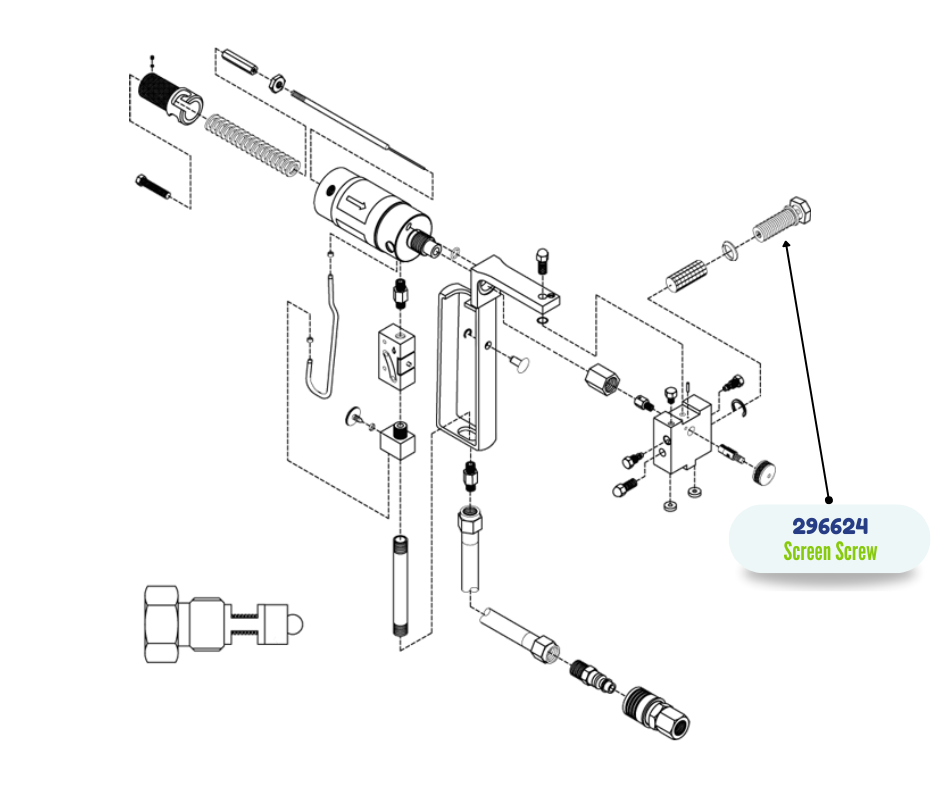 296624
Screen Screw