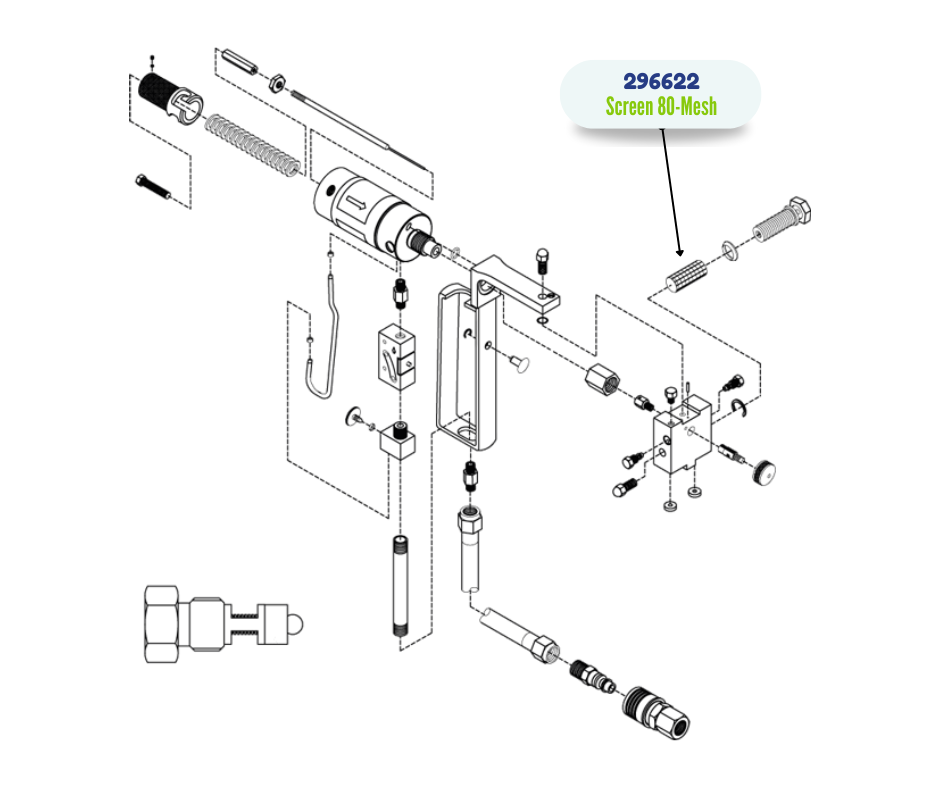 296622
Screen 80-Mesh