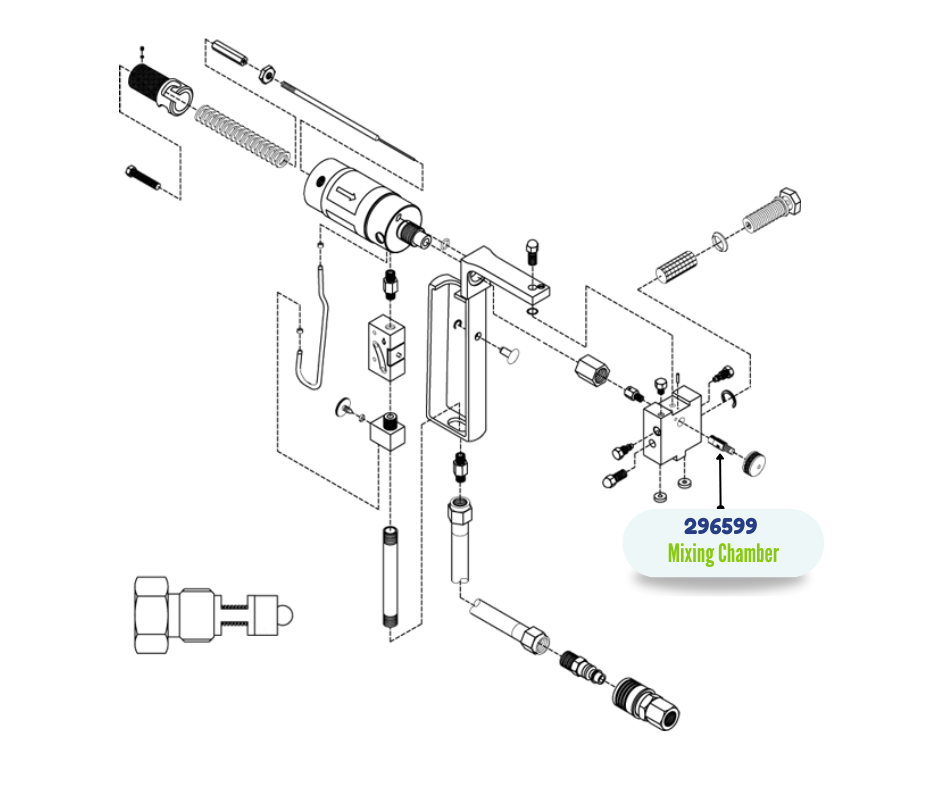 296599
Mixing Chamber