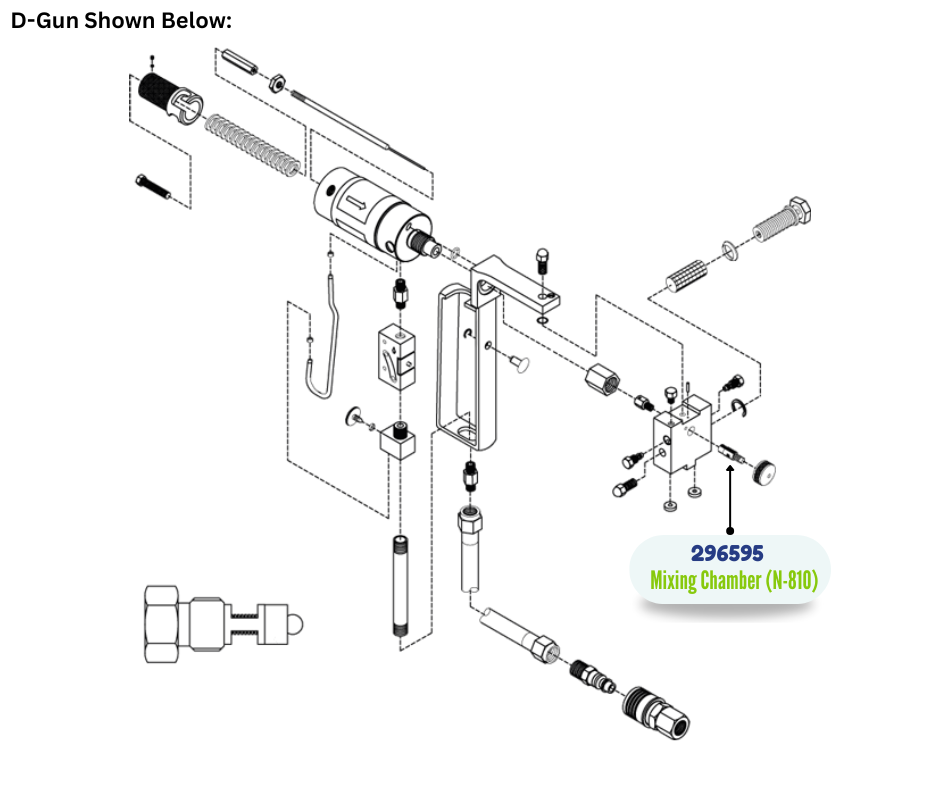 D-Gun Shown Below:

296595
Mixing Chamber (N-810)