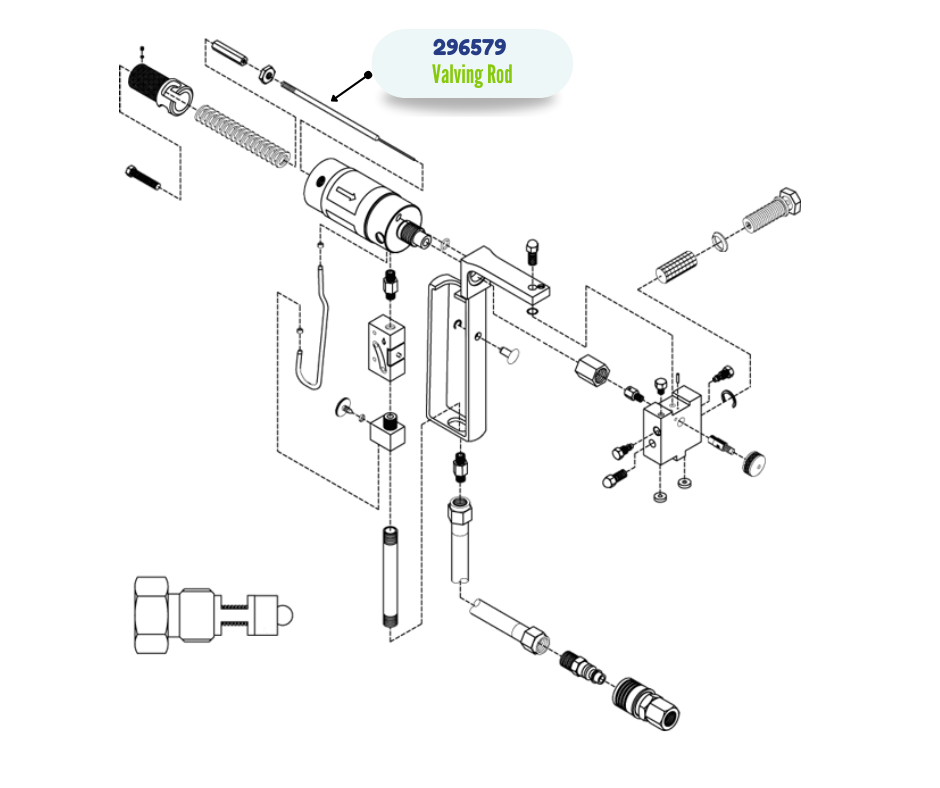 296579
Valving Rod