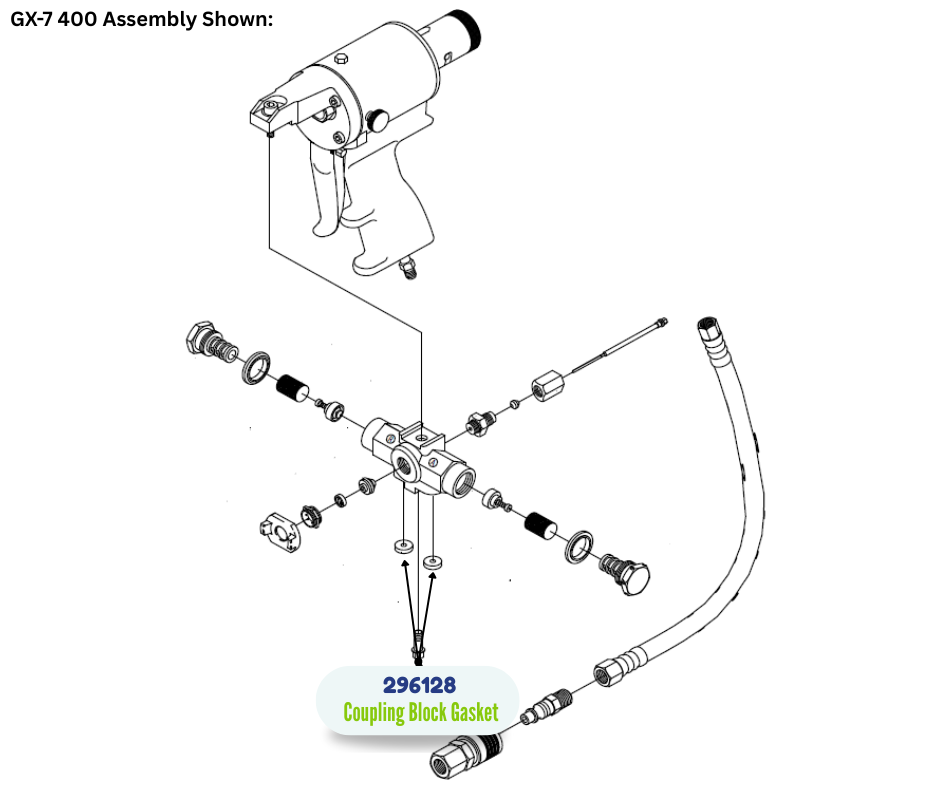 GX-7 400 Assembly Shown:

296128
Coupling Block Gasket