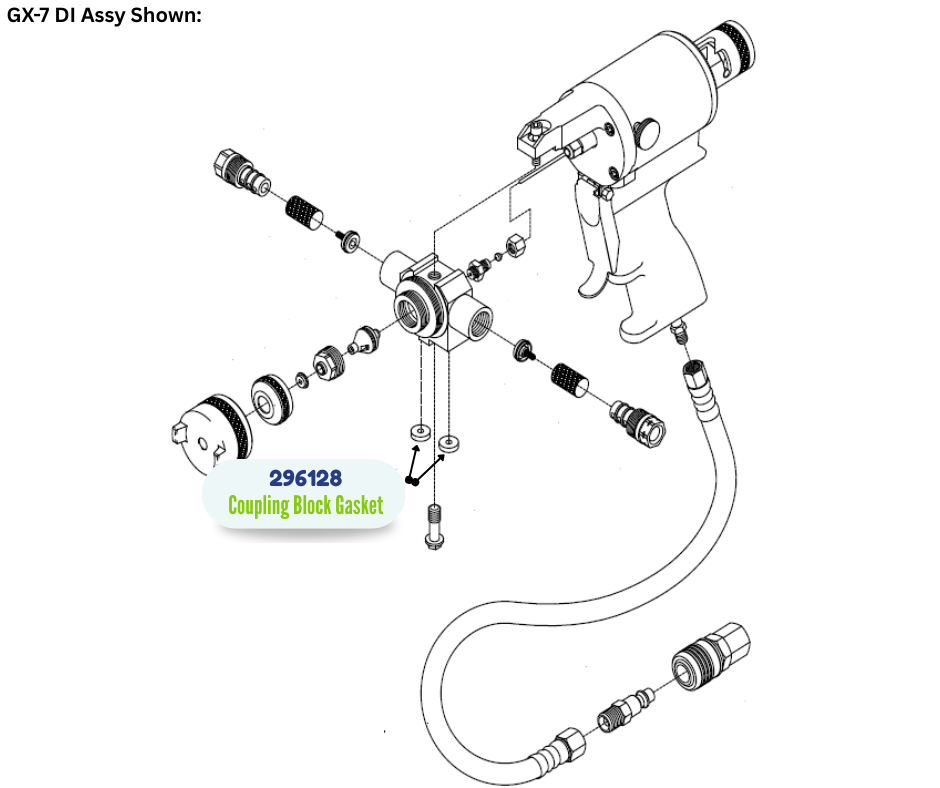 GX-7 DI Assy Shown:

296128
Coupling Block Gasket