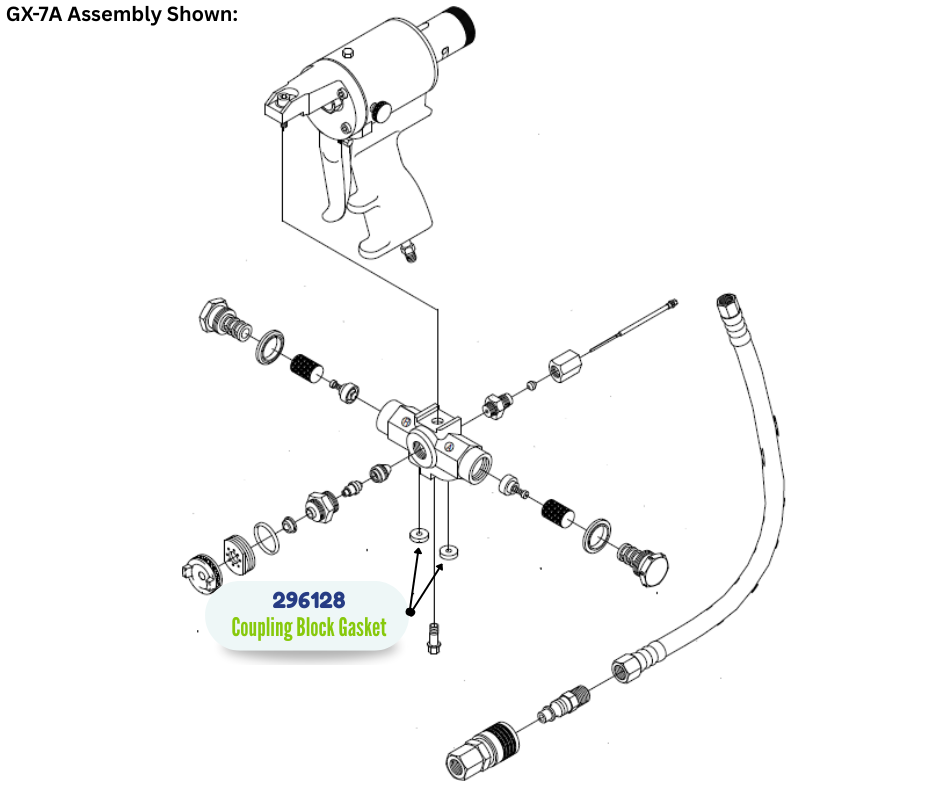 GX-7A Assembly Shown:

296128
Coupling Block Gasket