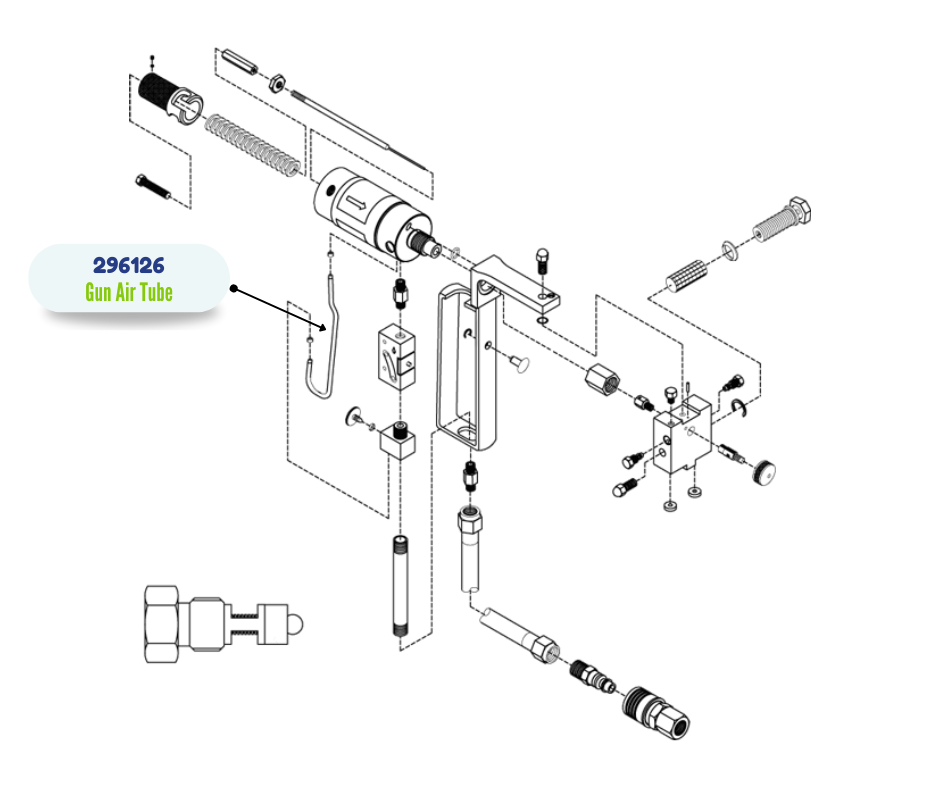 296126
Gun Air Tube