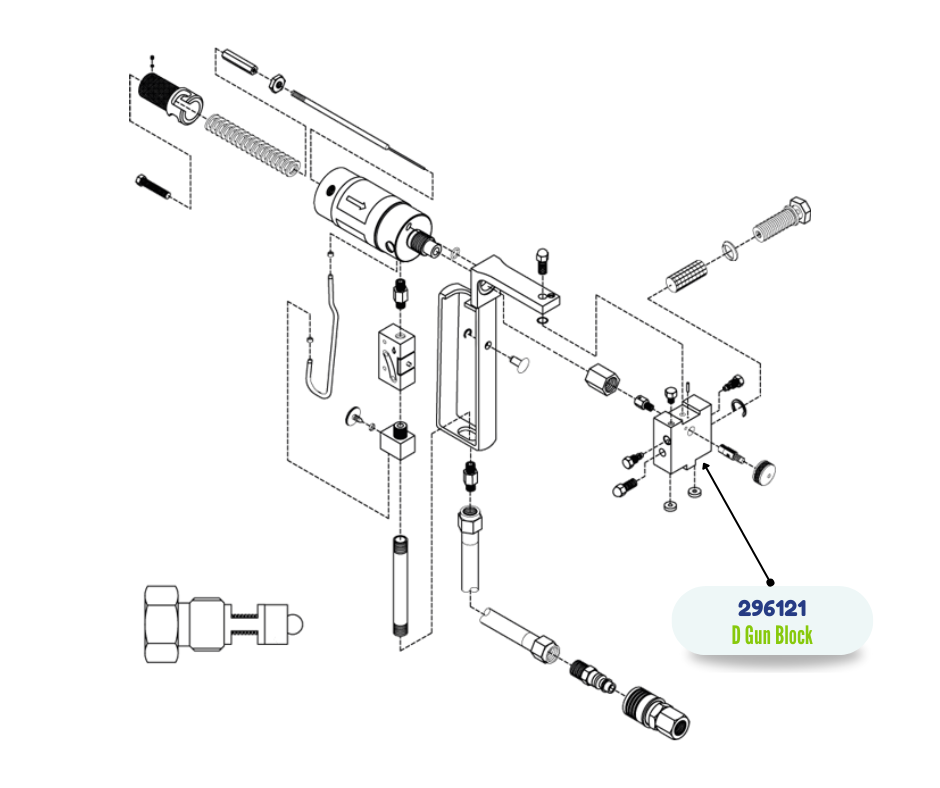 296121
D Gun Block