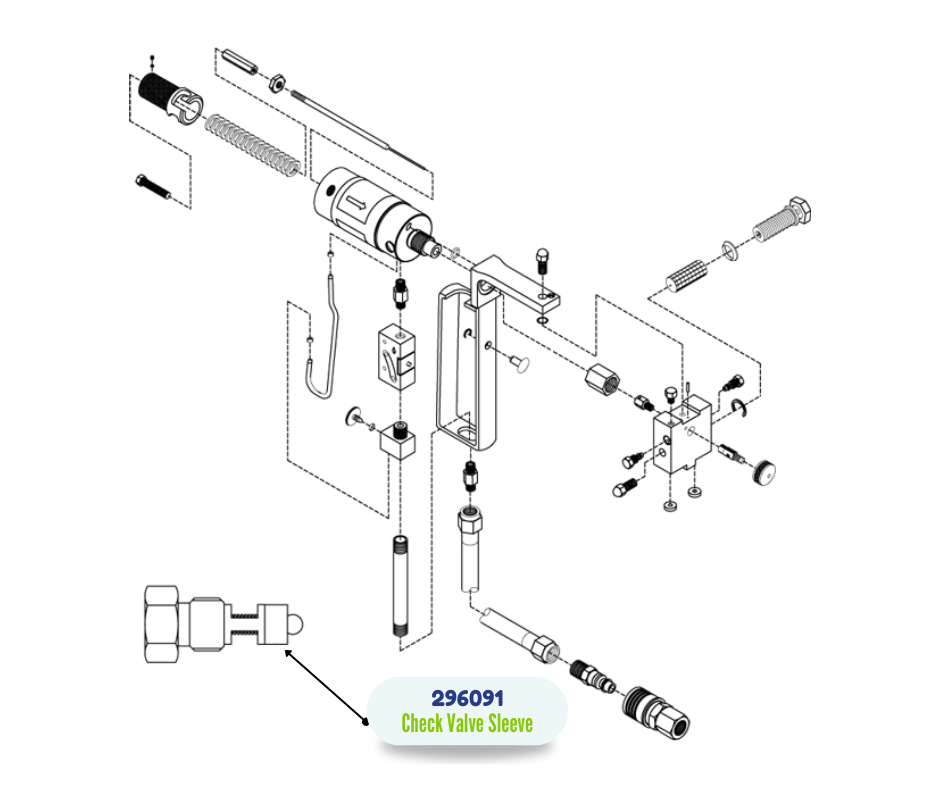 296091
Check Valve Sleeve