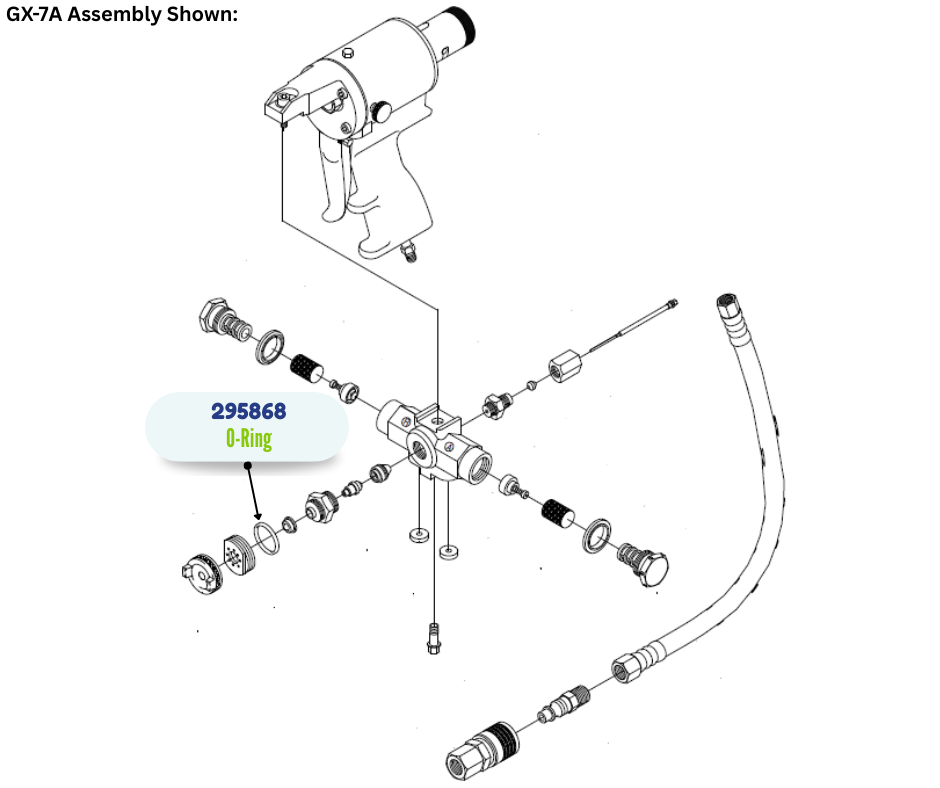 GX-7A Assembly Shown:

295868
O-Ring