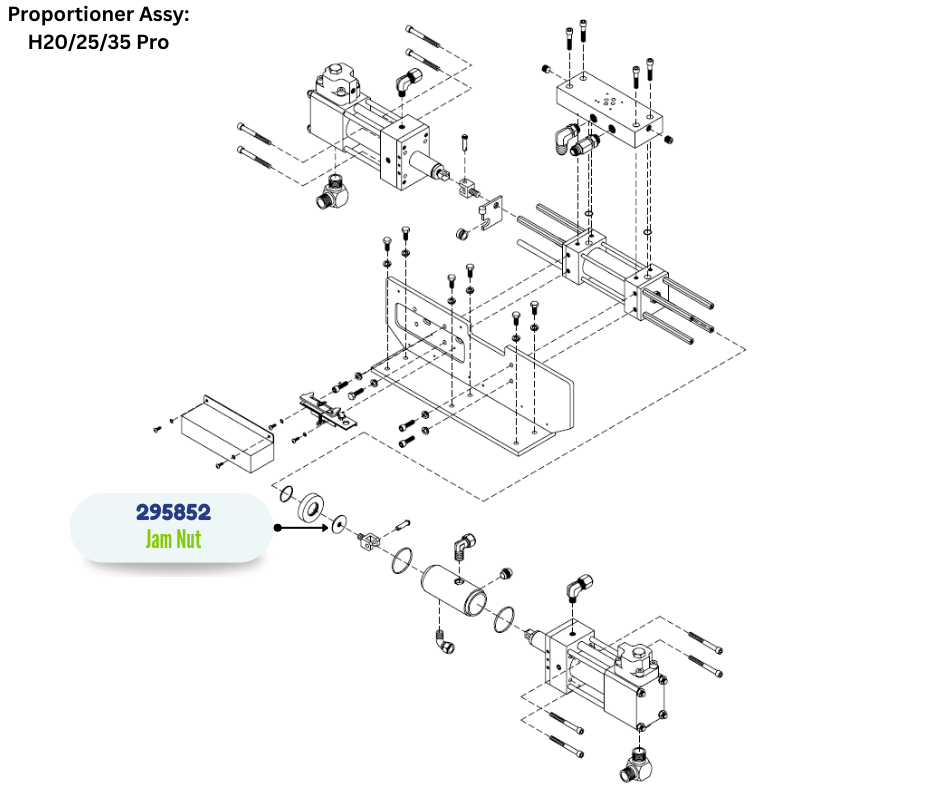 Proportioner Assy:
H20/25/35 Pro

295852
Jam Nut